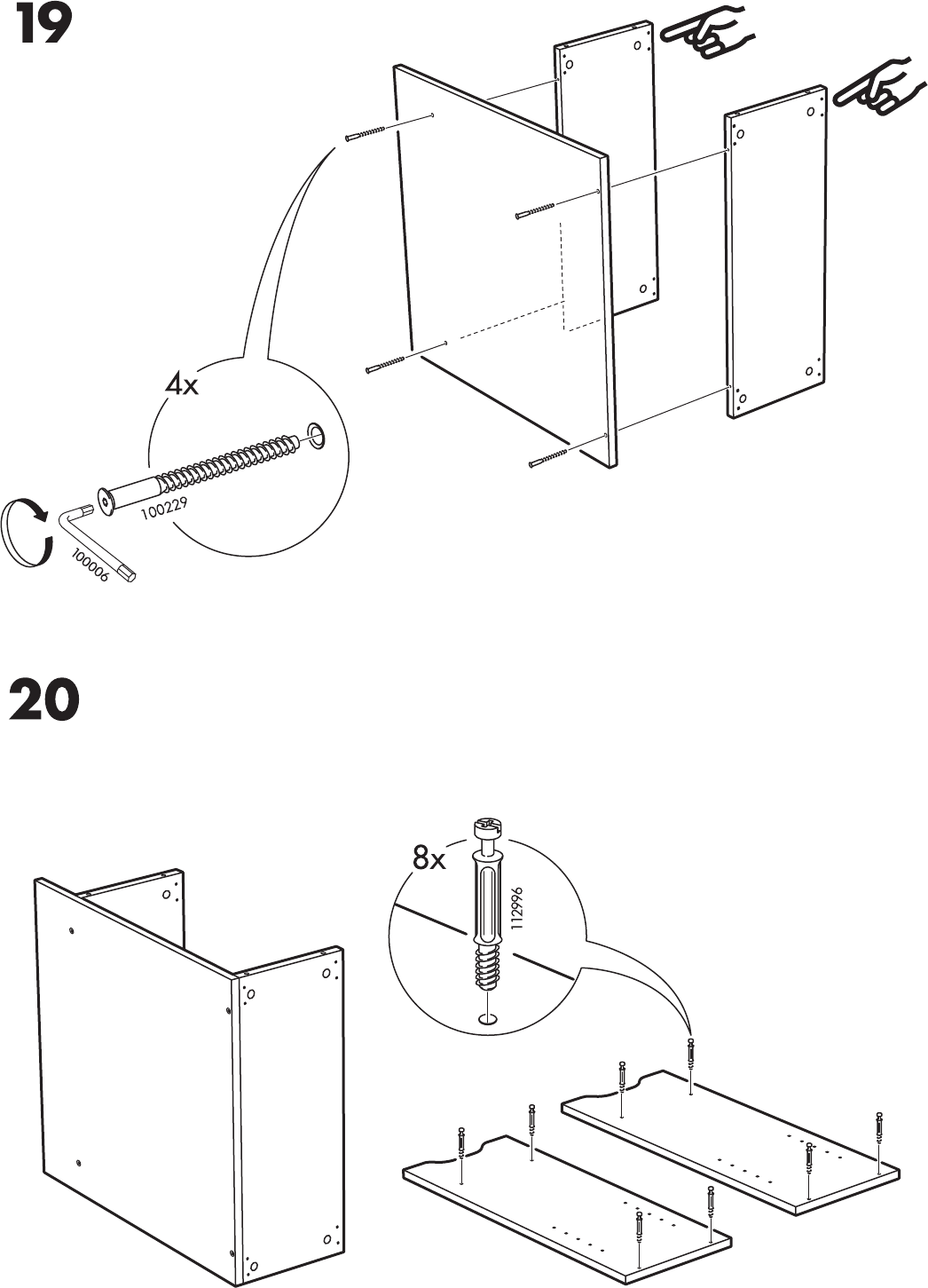 19

4x

100229

100006

20

8x

112996