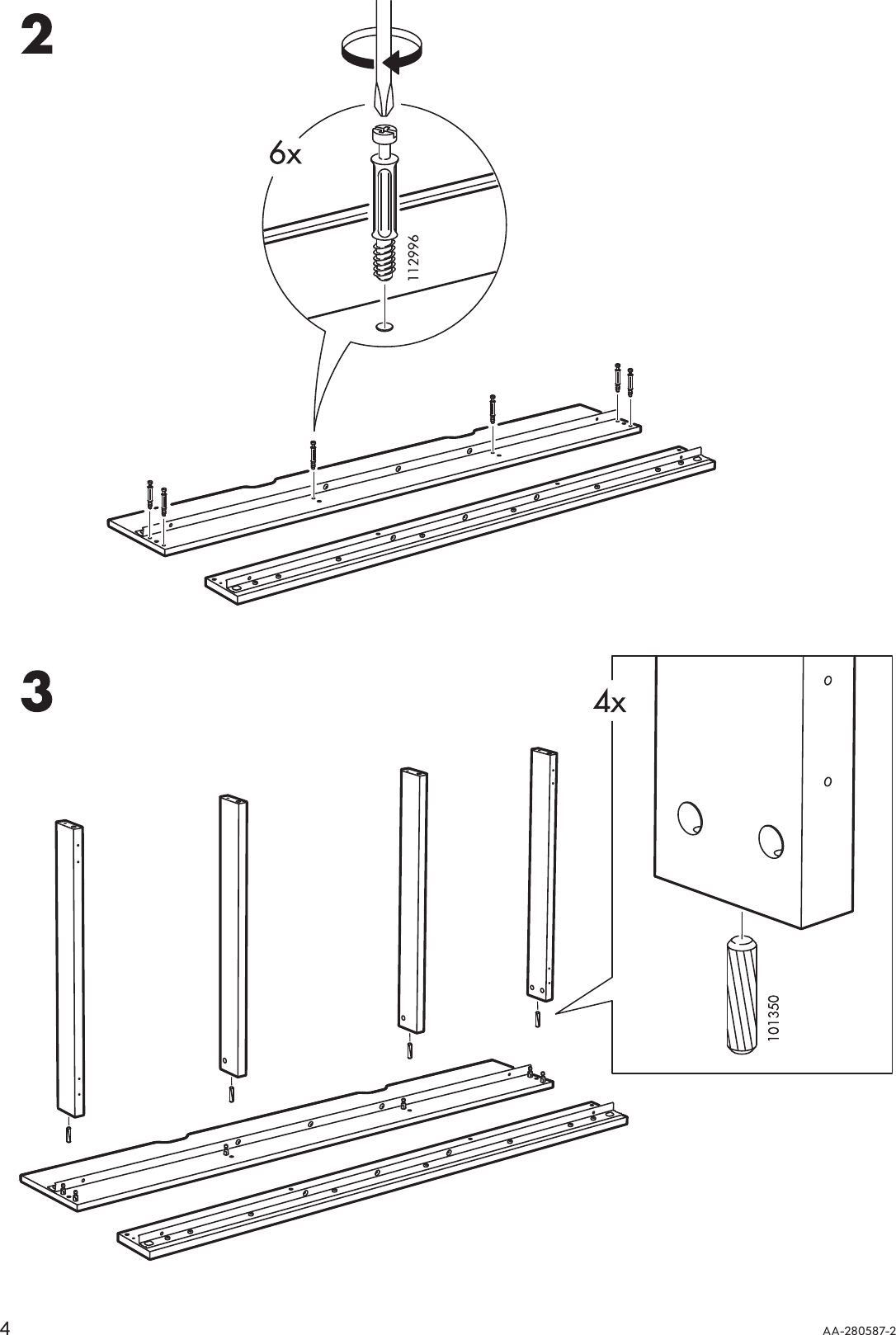 2

6x

112996

3

4x

101350

4

AA-280587-2