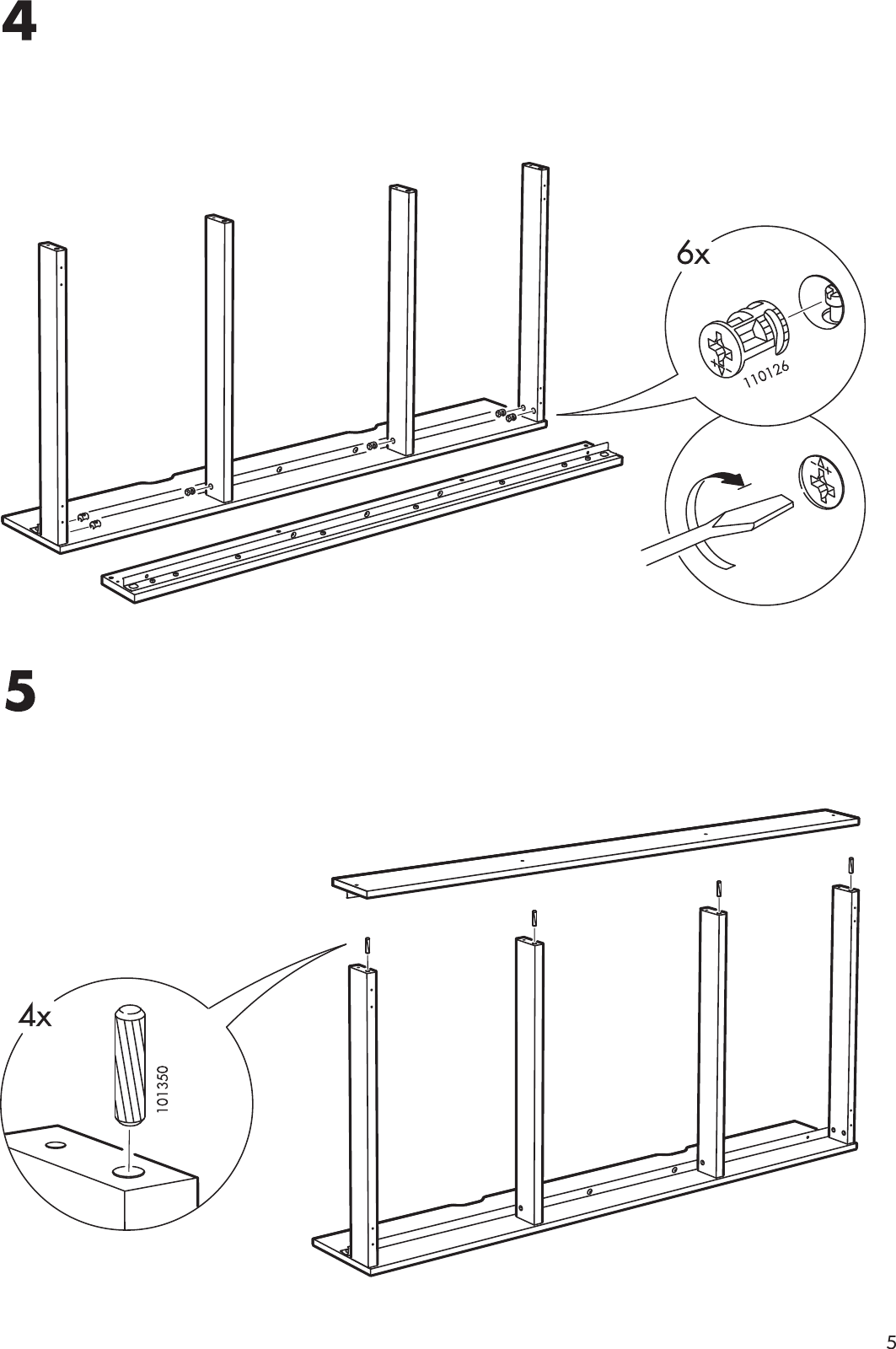 4

6x

110126

5

4x

101350

5