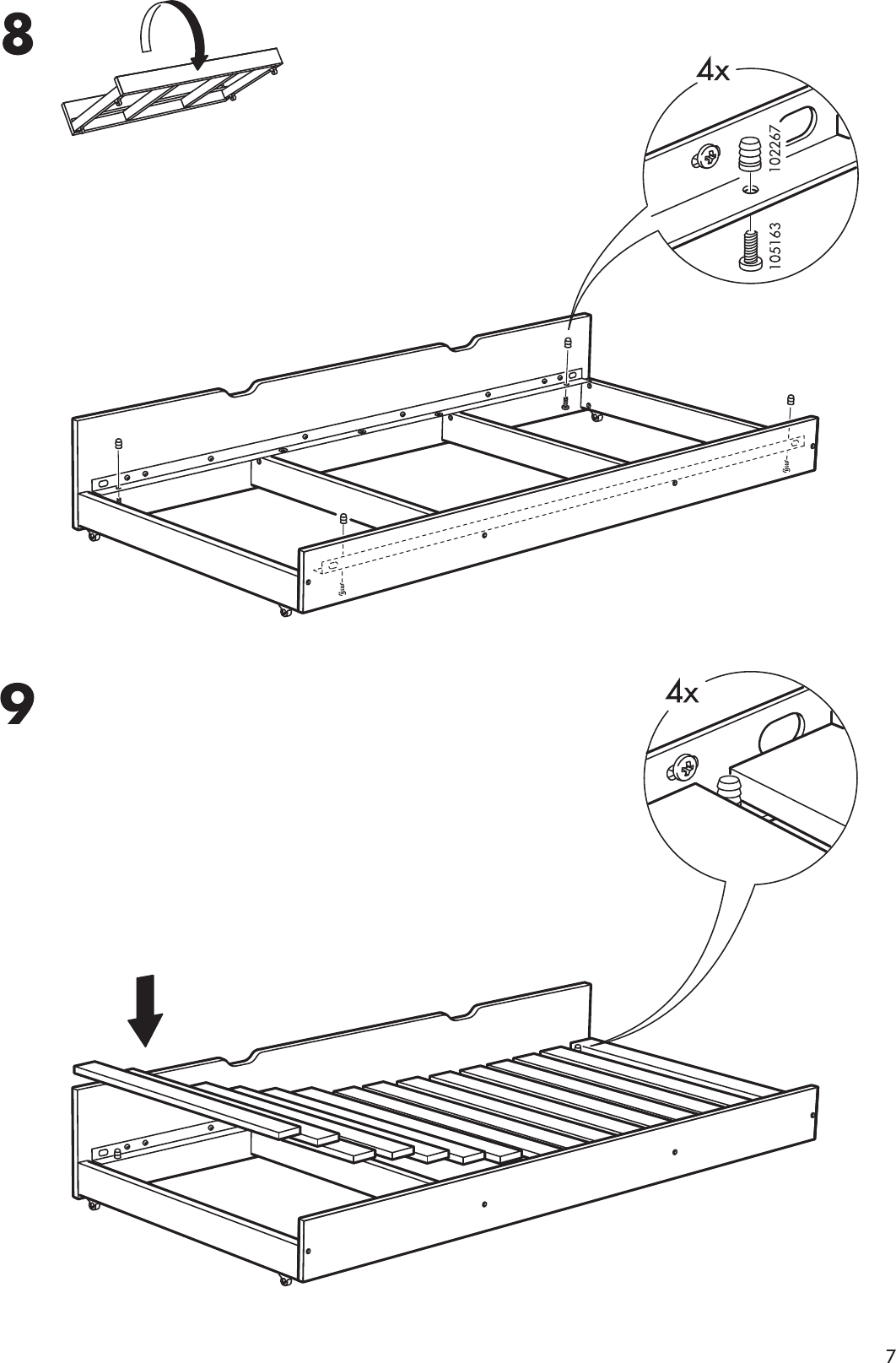 8

4x

102267

105163

9

4x

7