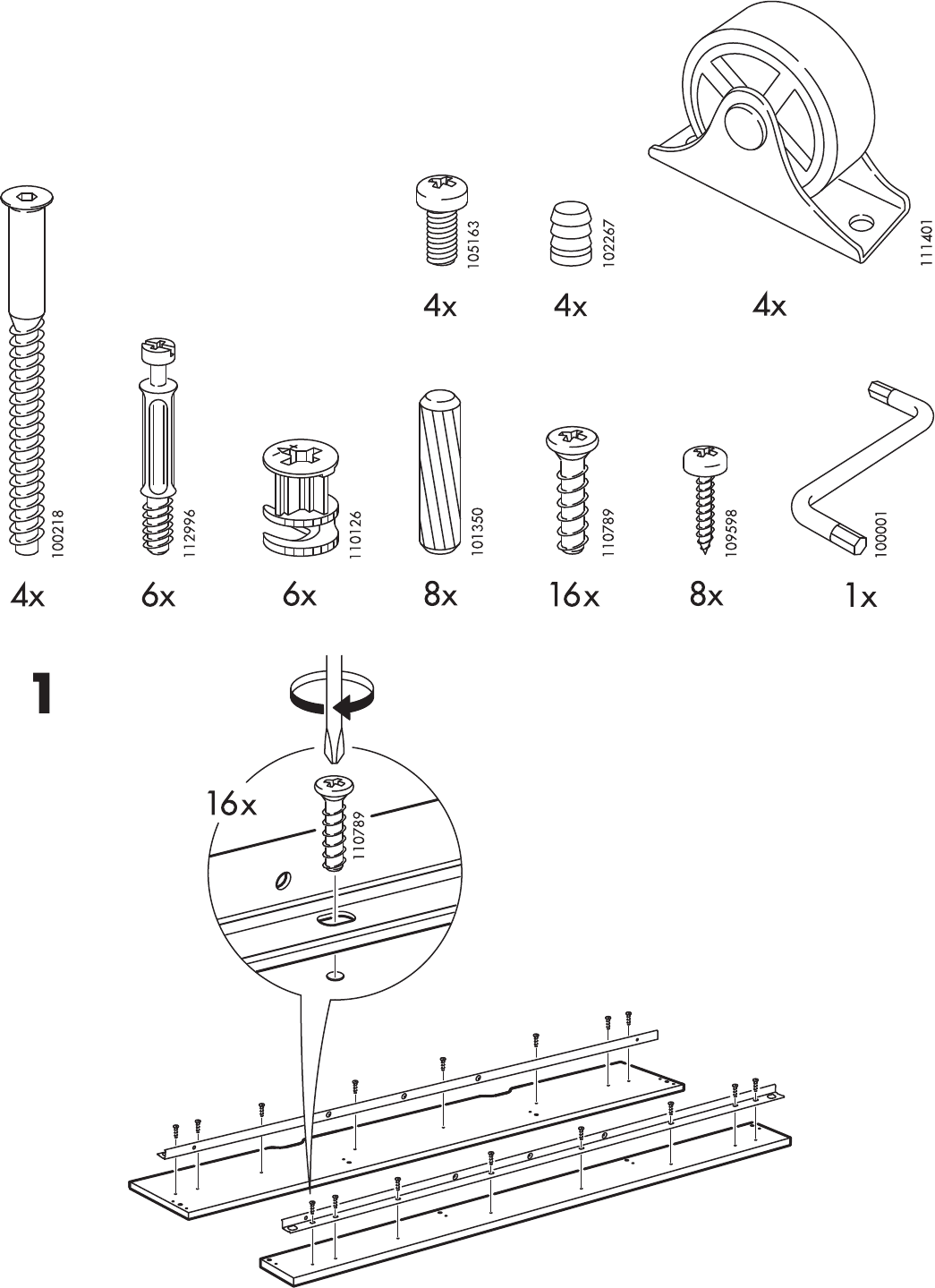 105163
4x

102267
4x

111401
4x

100218
4x

112996
6x

110126
6x

101350
8x

110789
16x

109598
8x

100001
1x

1

16x
110789