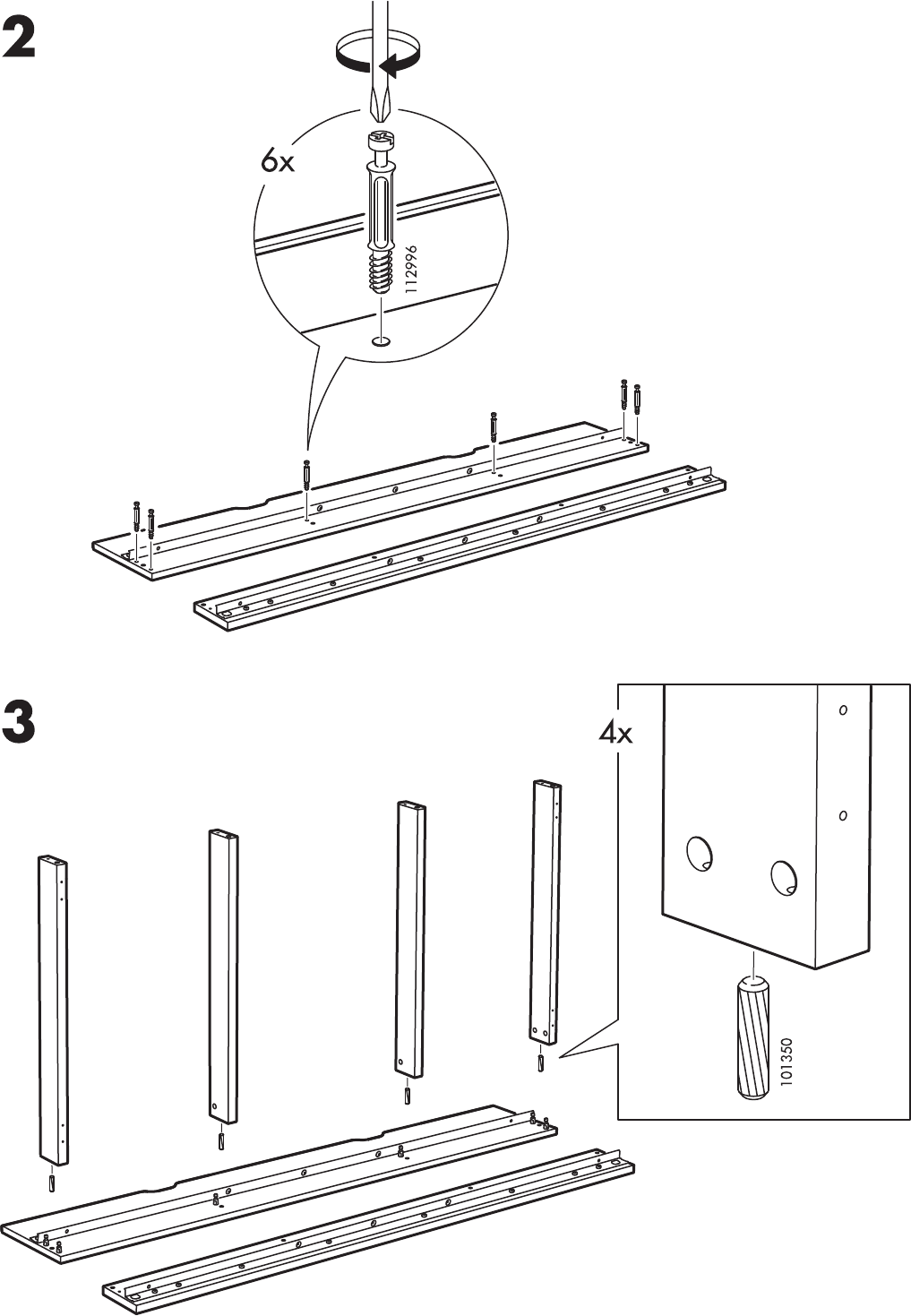 2

6x

112996

3

4x

101350