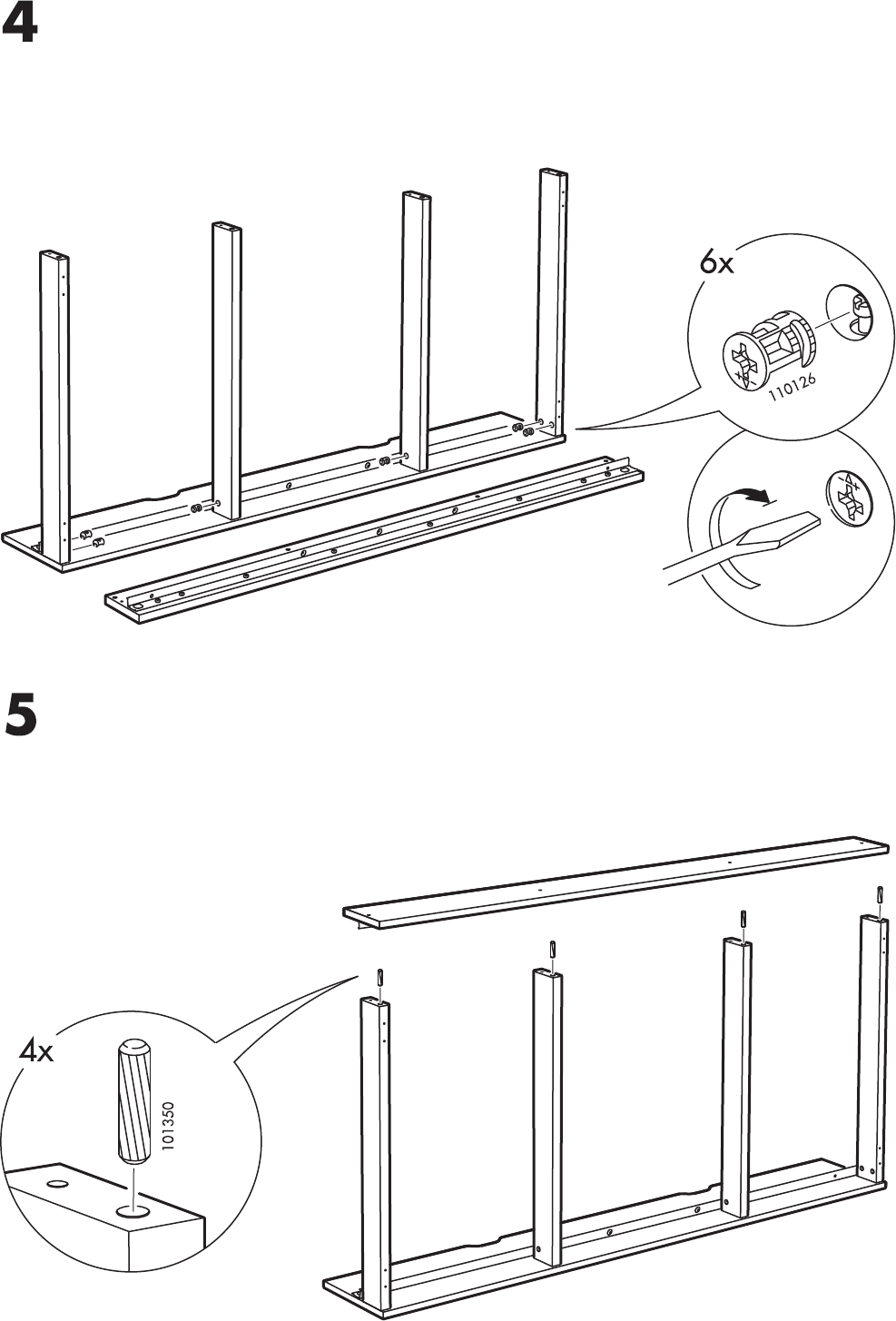 4

6x

110126

5

4x

101350