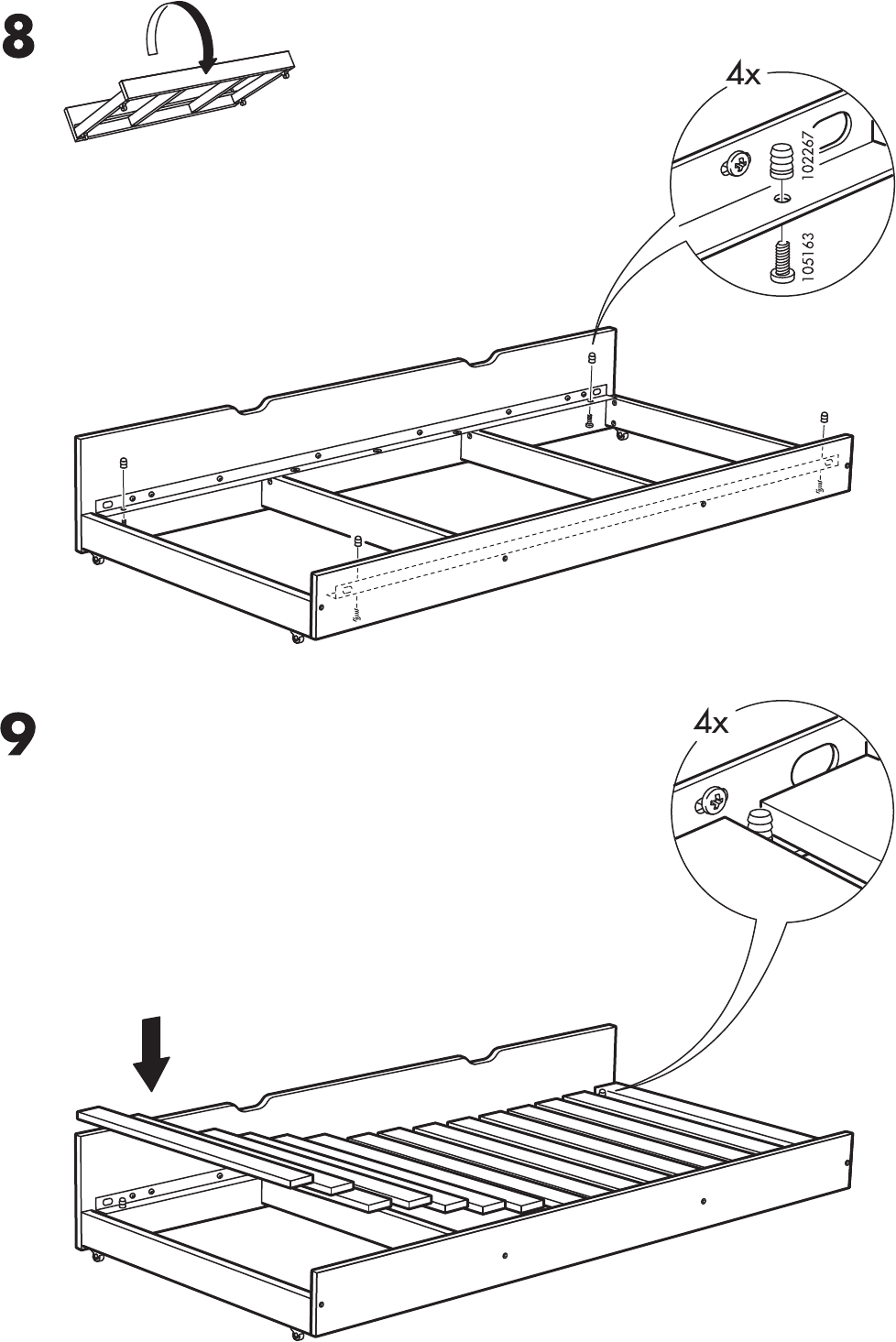 8

4x

102267

105163

9

4x