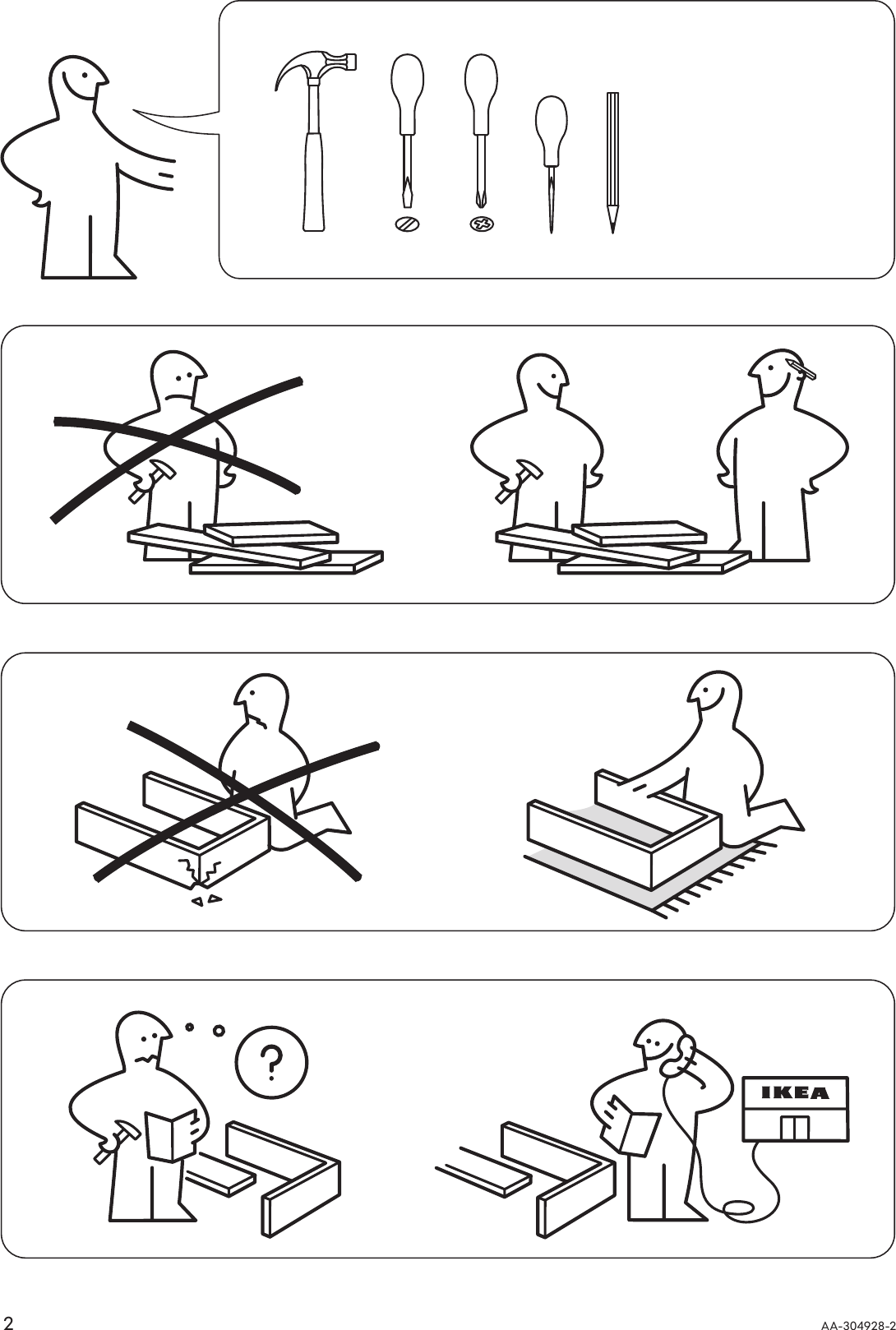 ?

IKEA

2

AA-304928-2