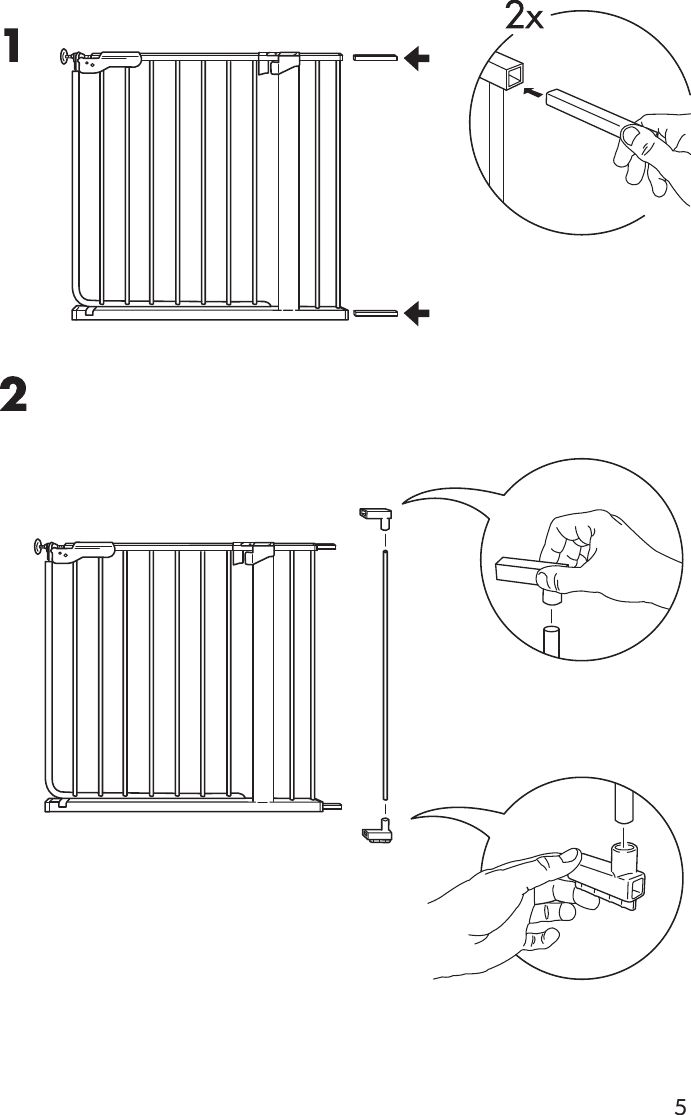 1

2x

2

5