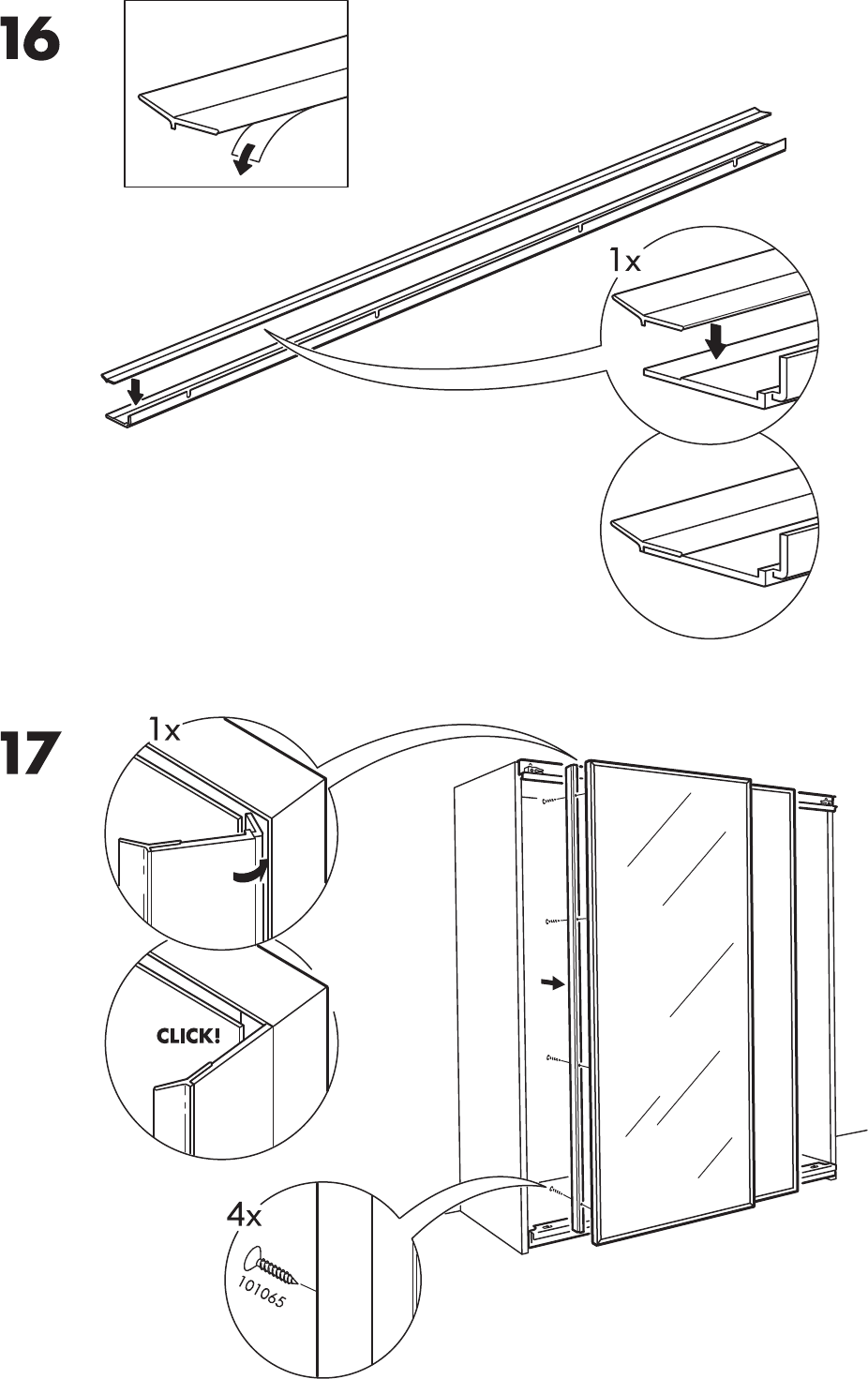 16

1x

17

1x

CLICK!

4x

101065