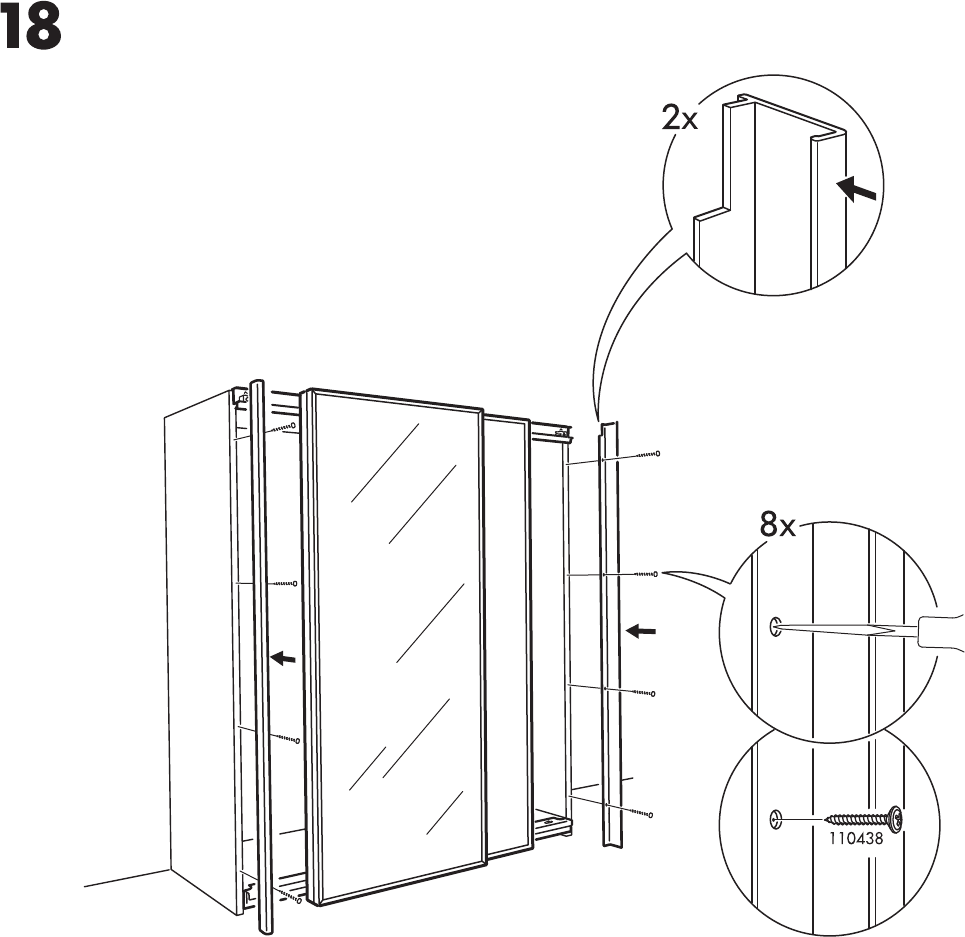 18

2x

8x

110438