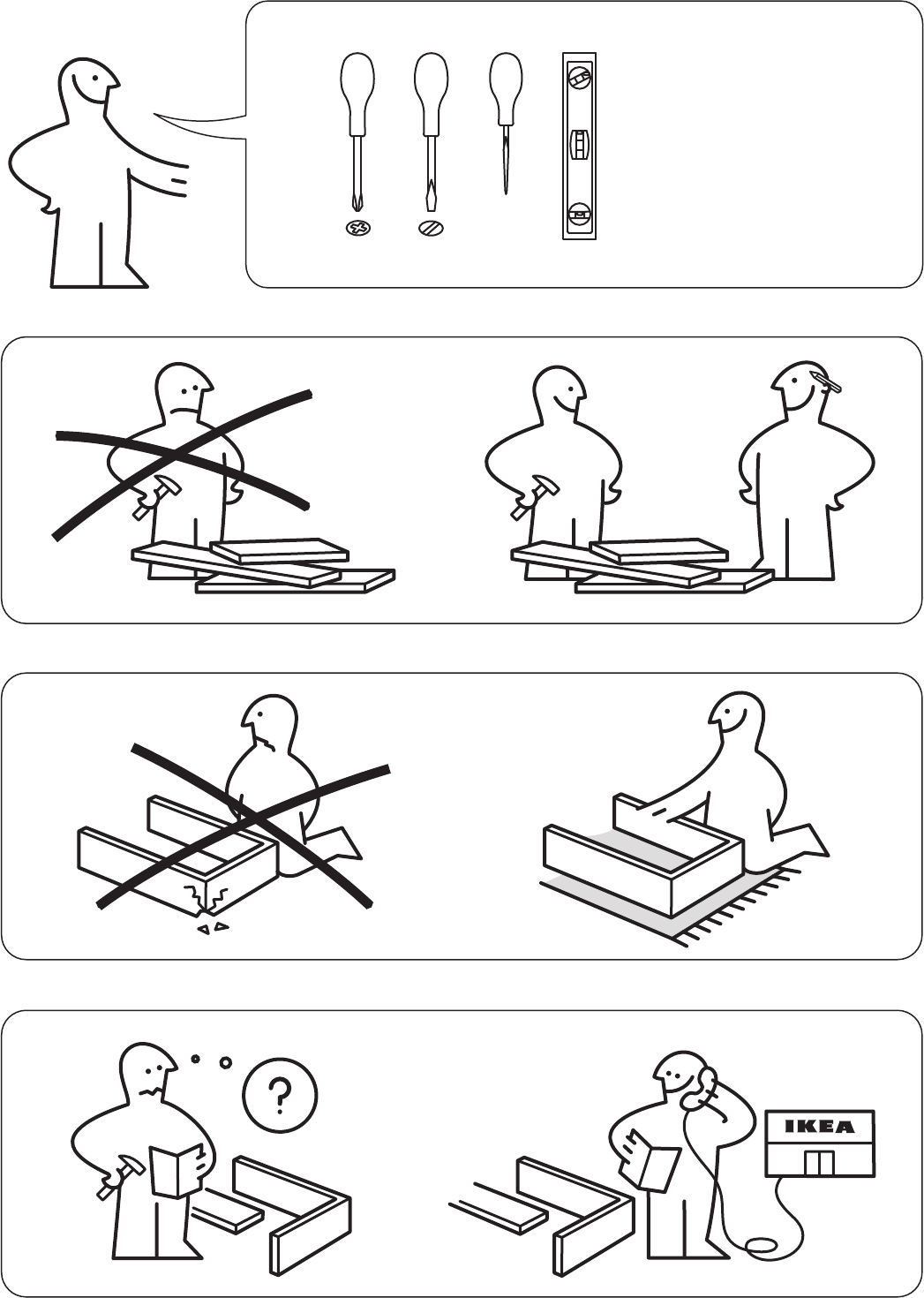 ?

IKEA