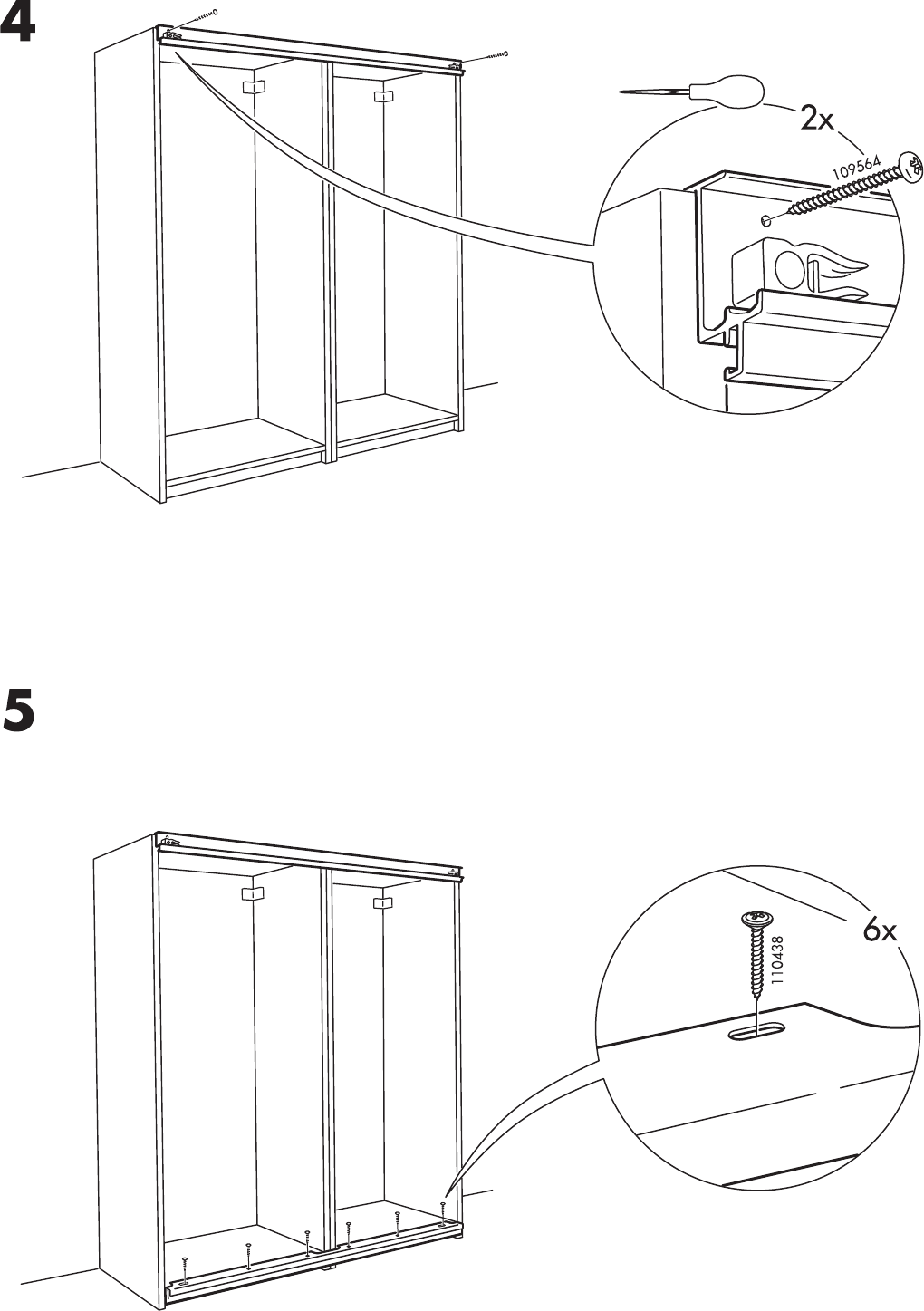 4

2x

109564

5

6x

110438