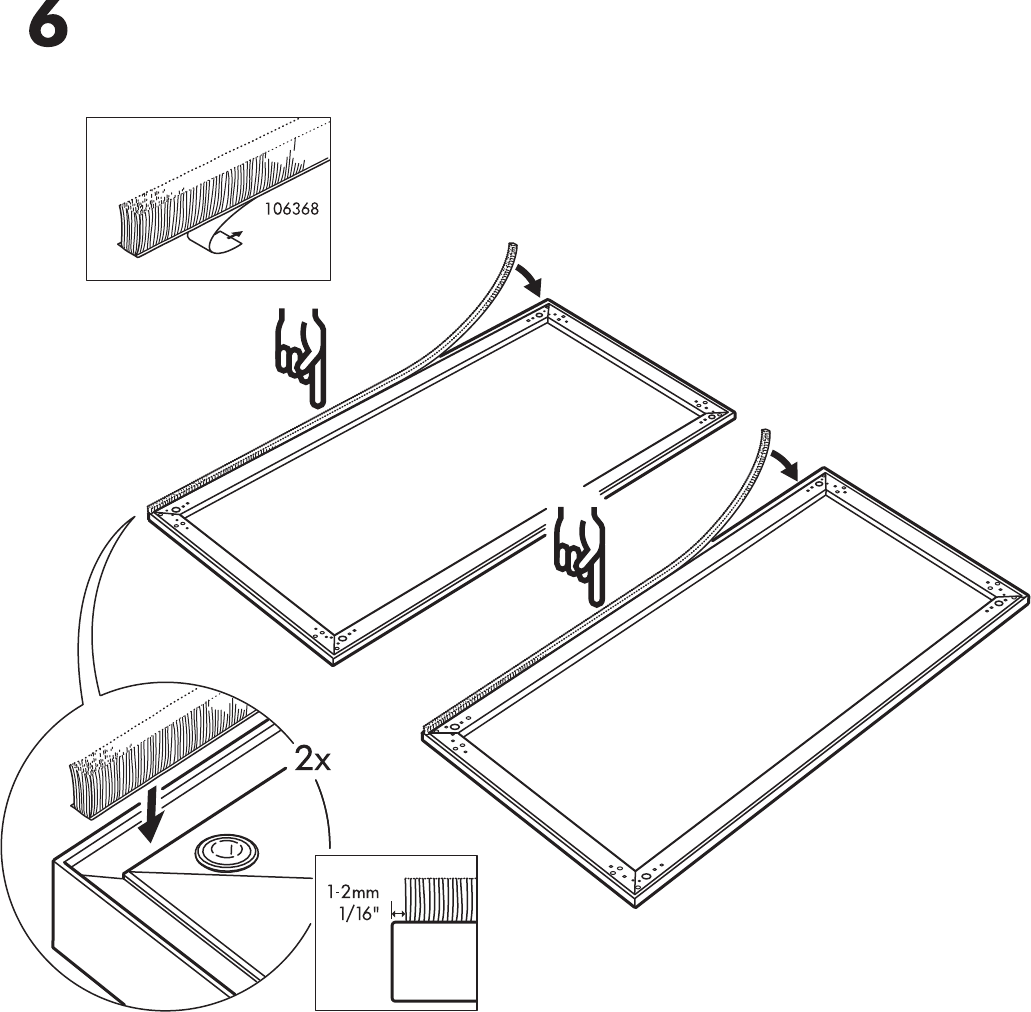 6

106368

2x

1-2mm
1/16"