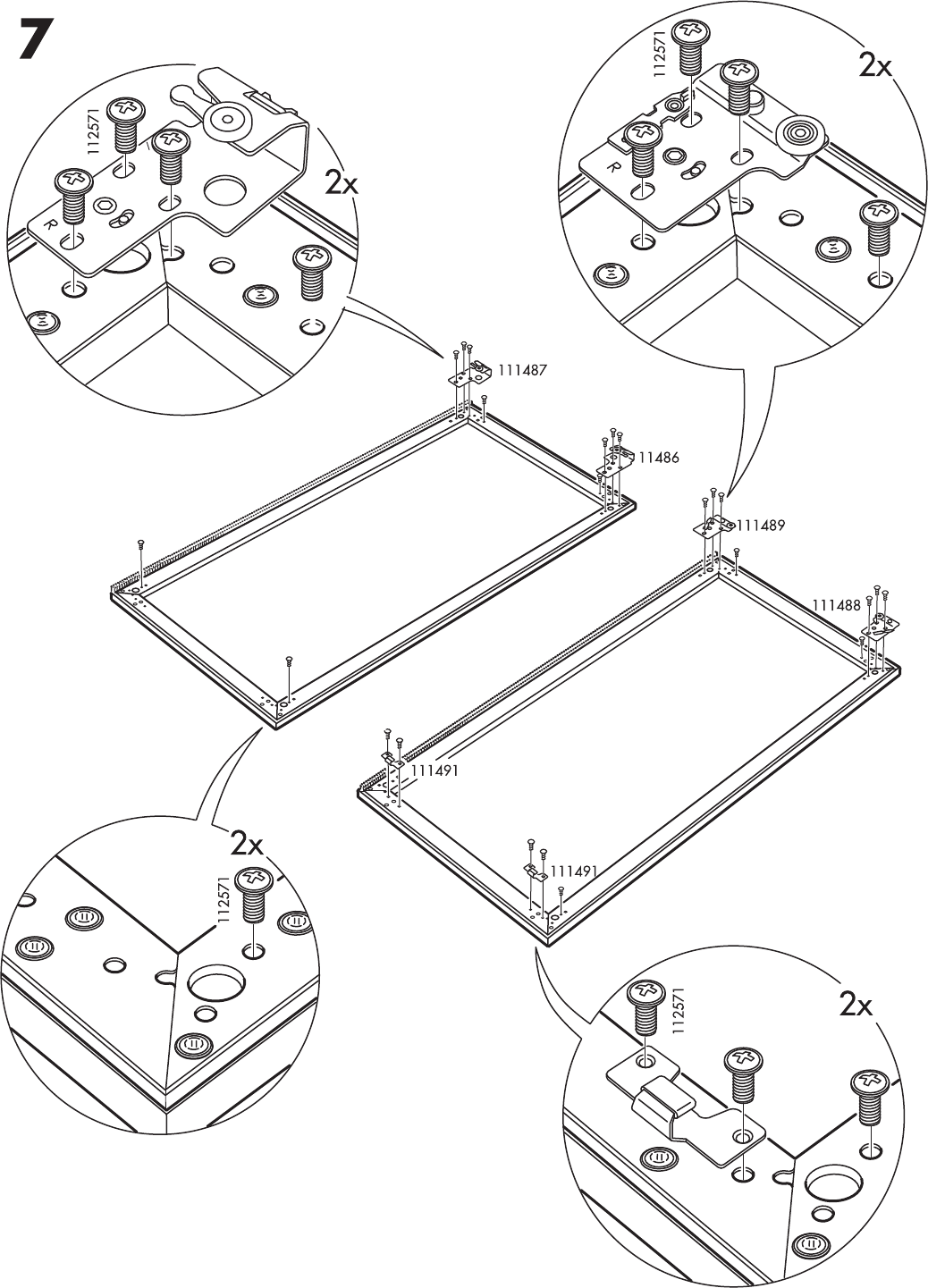 7

112571

R

2x

112571

R

2x

111487

11486

111489

111488

111491

111491

2x

112571

112571

2x