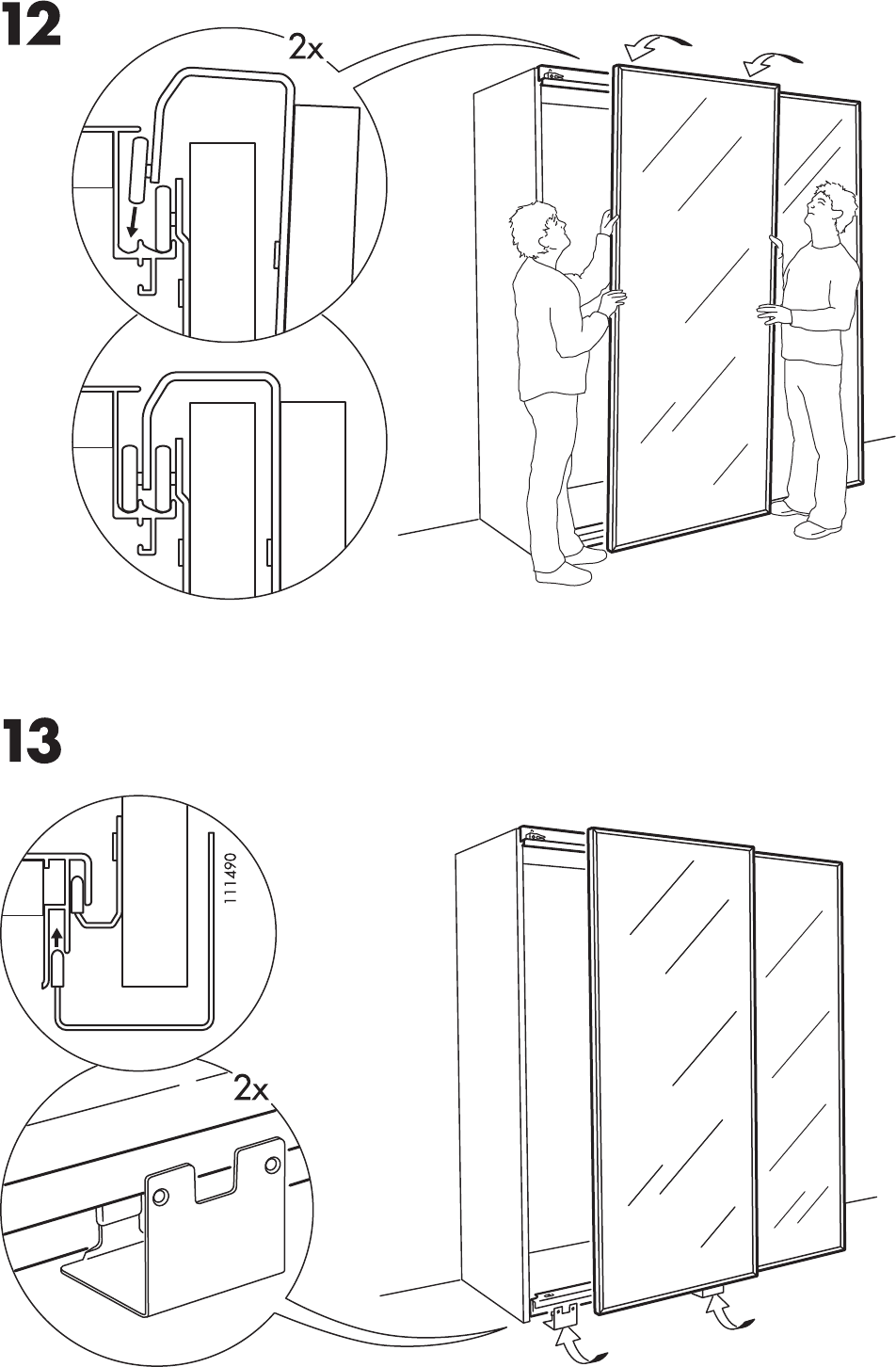 12

2x

13

111490

2x