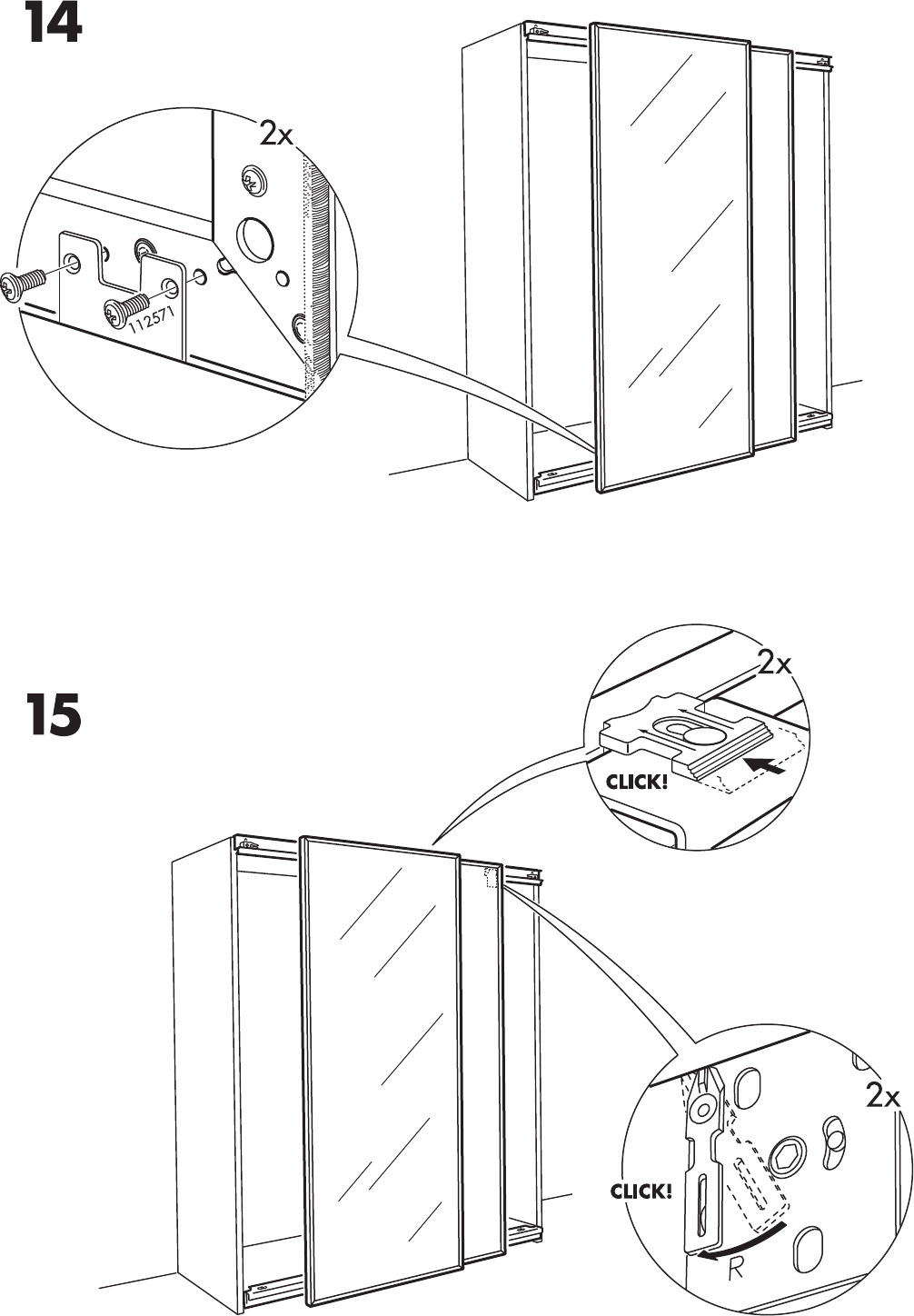 14

2x

112571

15

2x

CLICK!

2x

CLICK!

R