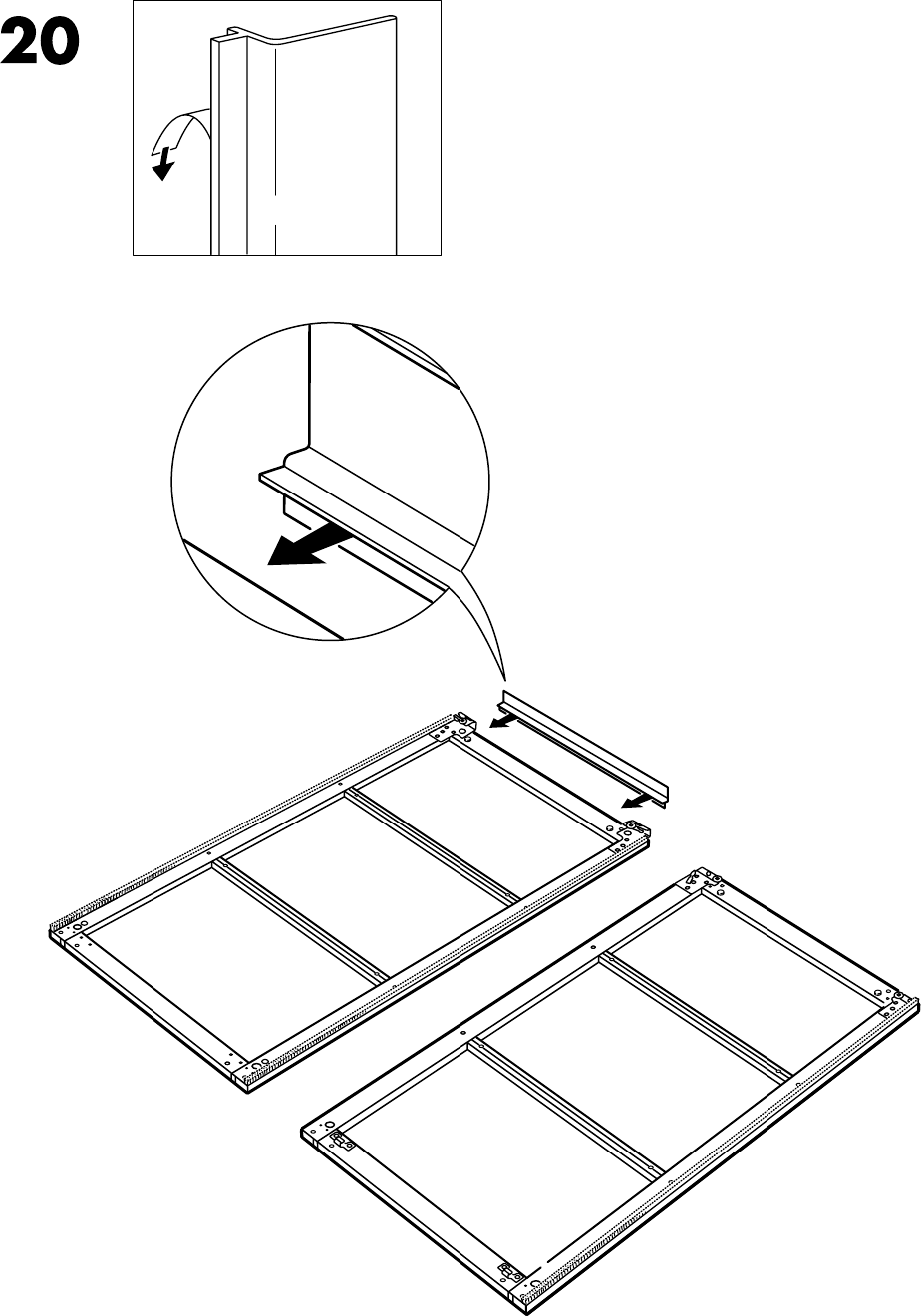 20