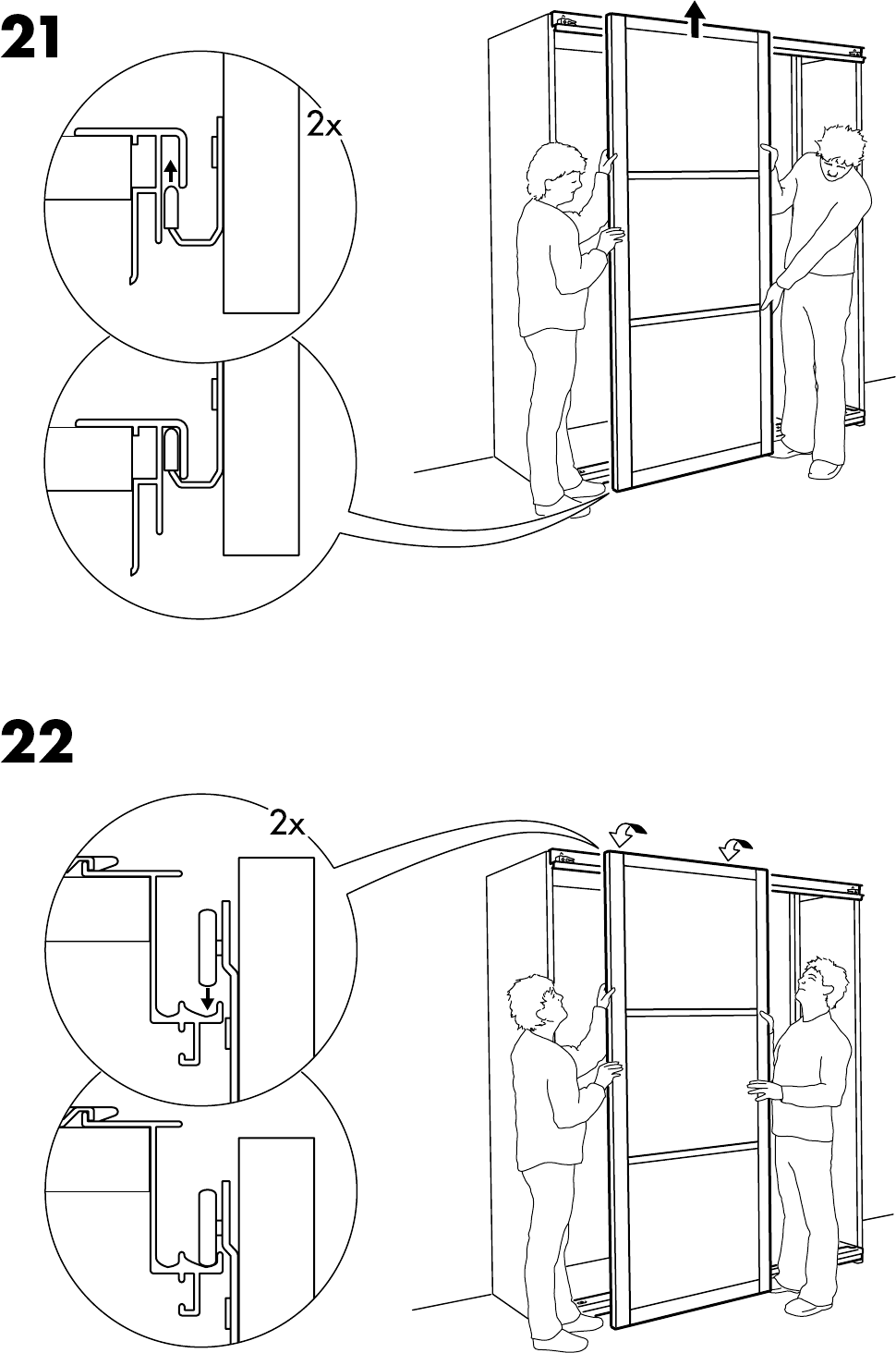 21

2x

22

2x