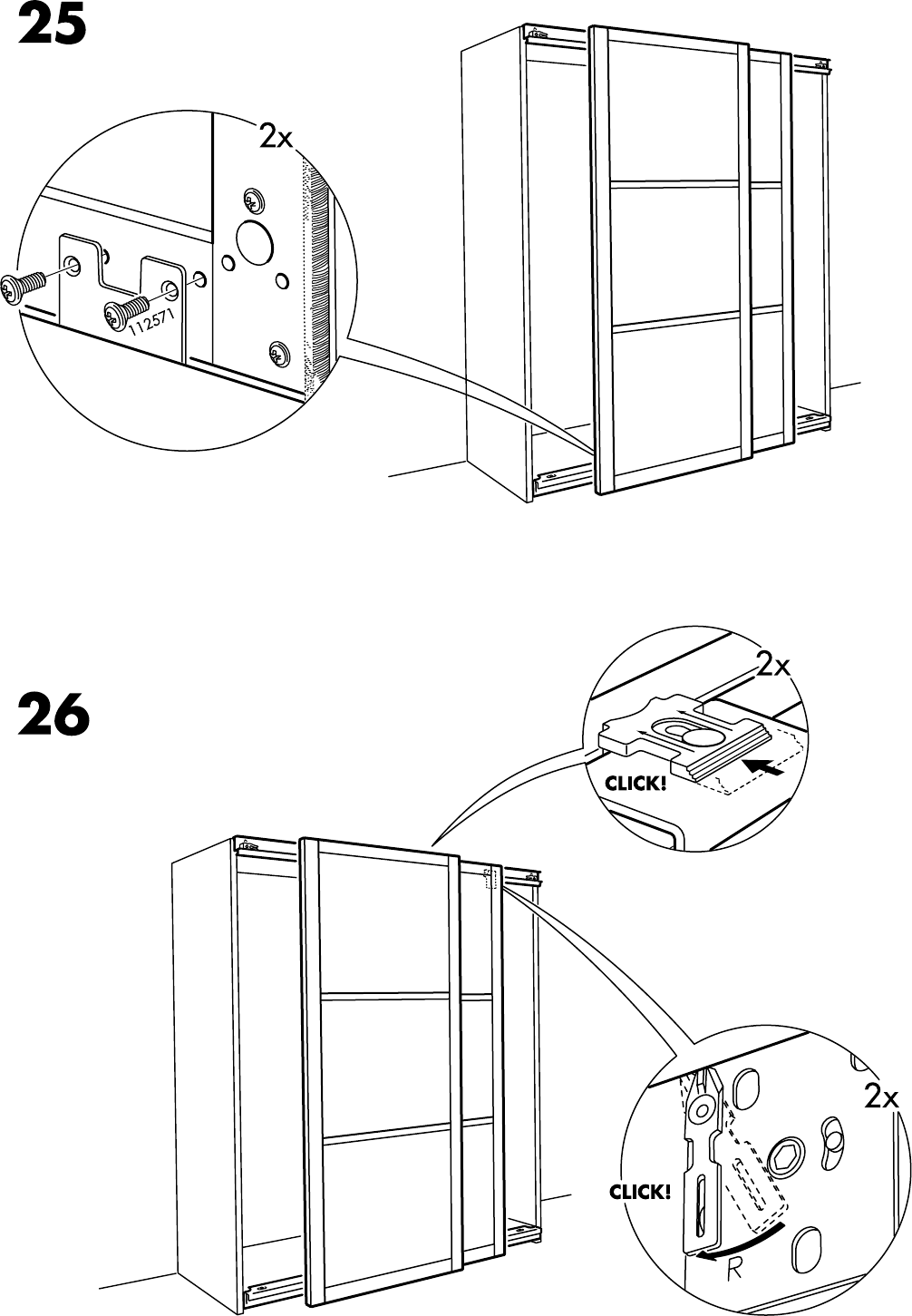 25

2x

112571

26

2x

CLICK!

2x

CLICK!

R