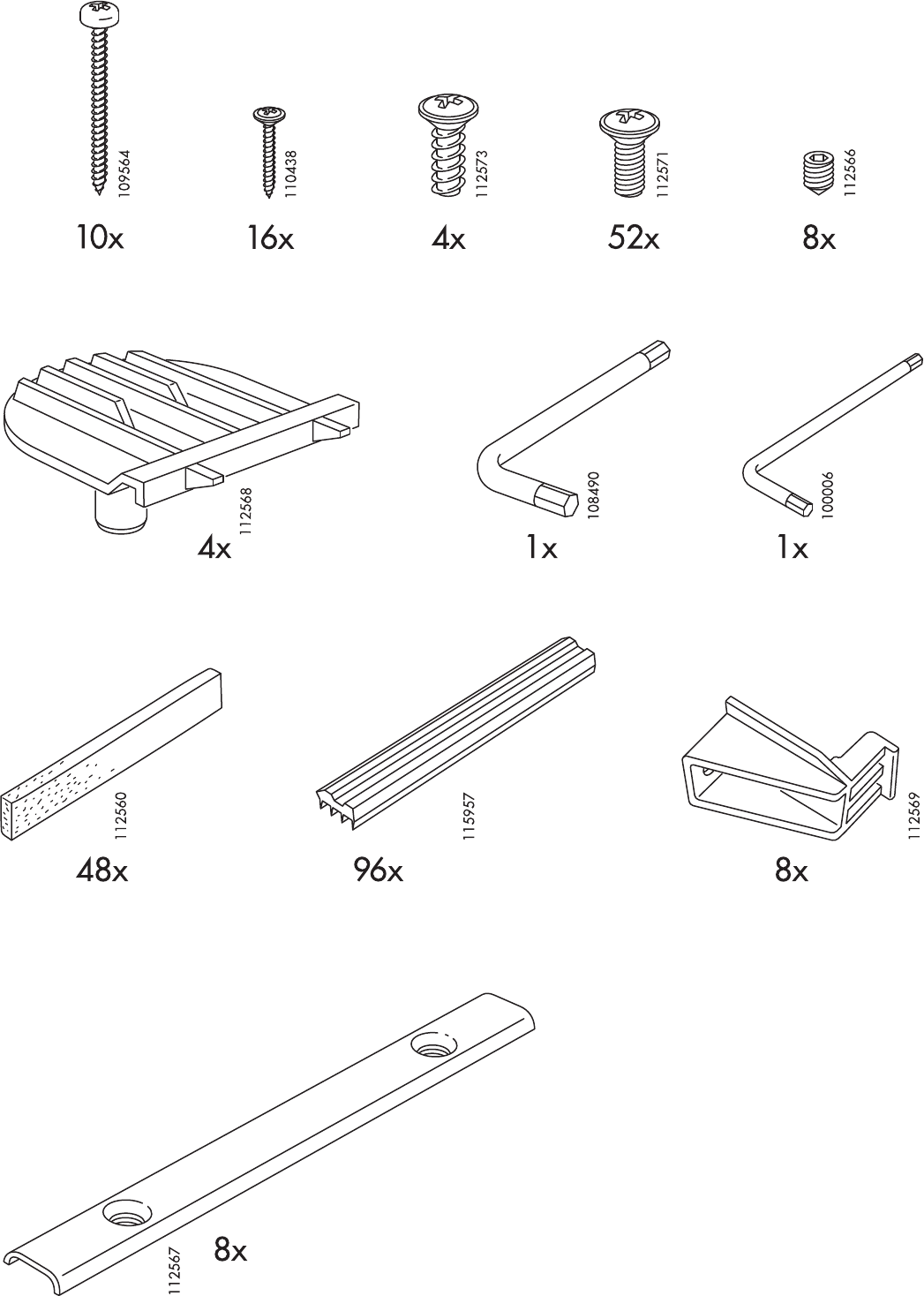 109564
10x

110438
16x

112573
4x

112571
52x

112566
8x

112568
4x

108490
1x

100006
1x

112560
48x

115957
96x

112569
8x

112567
8x