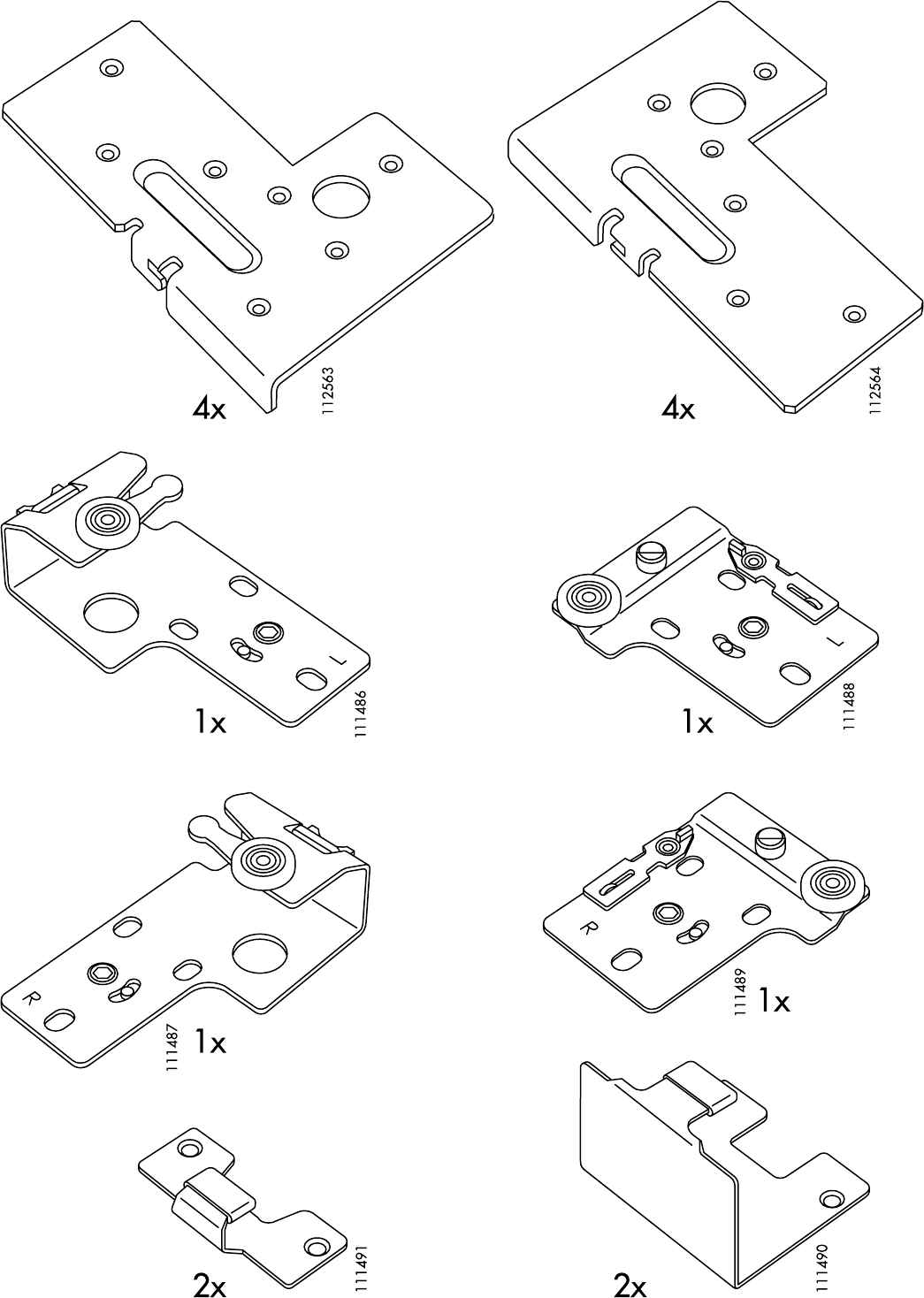 4x
112563

4x
112564

L
1x
111486

L
1x
111488

R
111487
1x

R
111489
1x

2x
111491

2x
111490