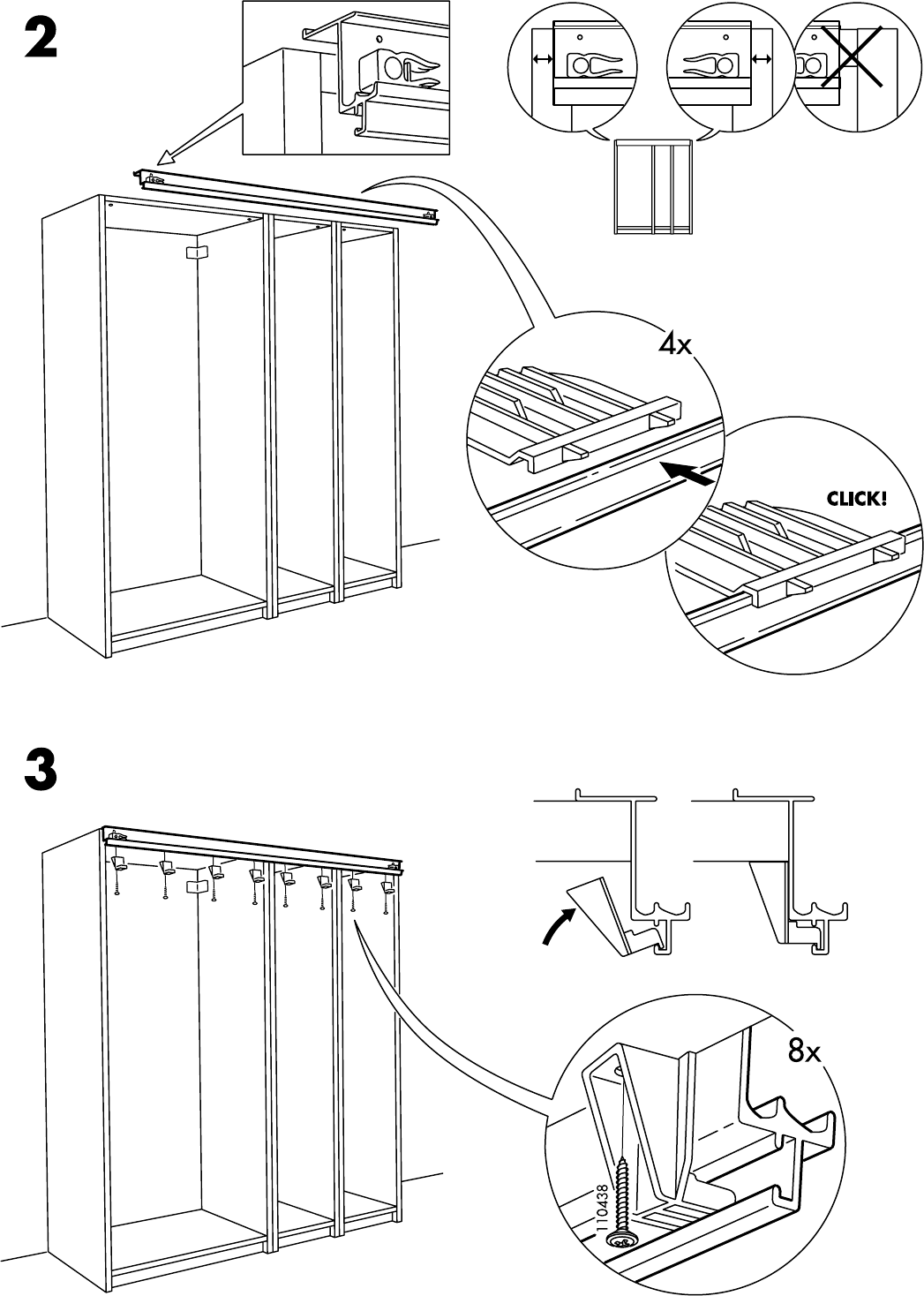 2

4x

CLICK!

3

8x

110438