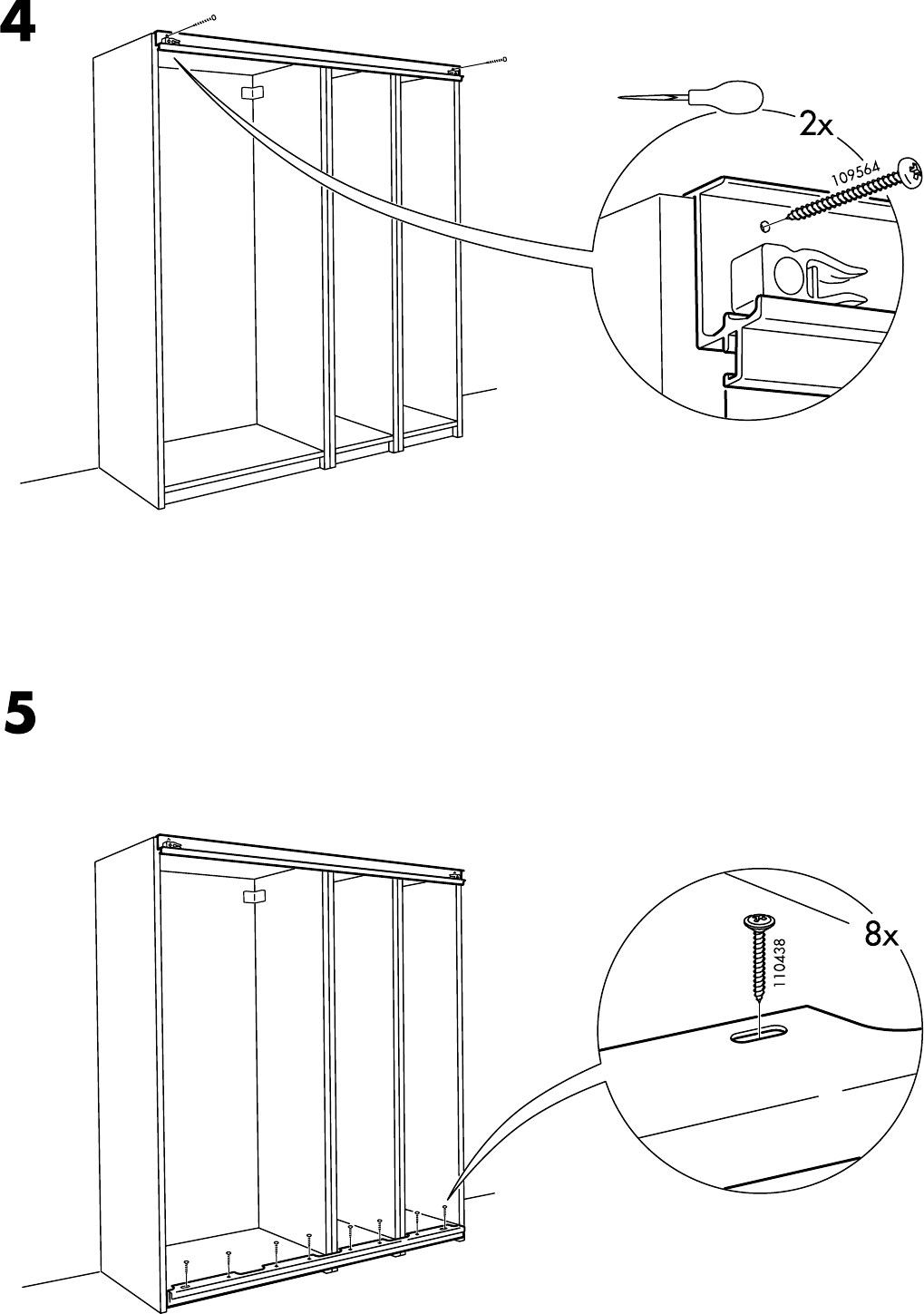 4

2x

109564

5

8x

110438