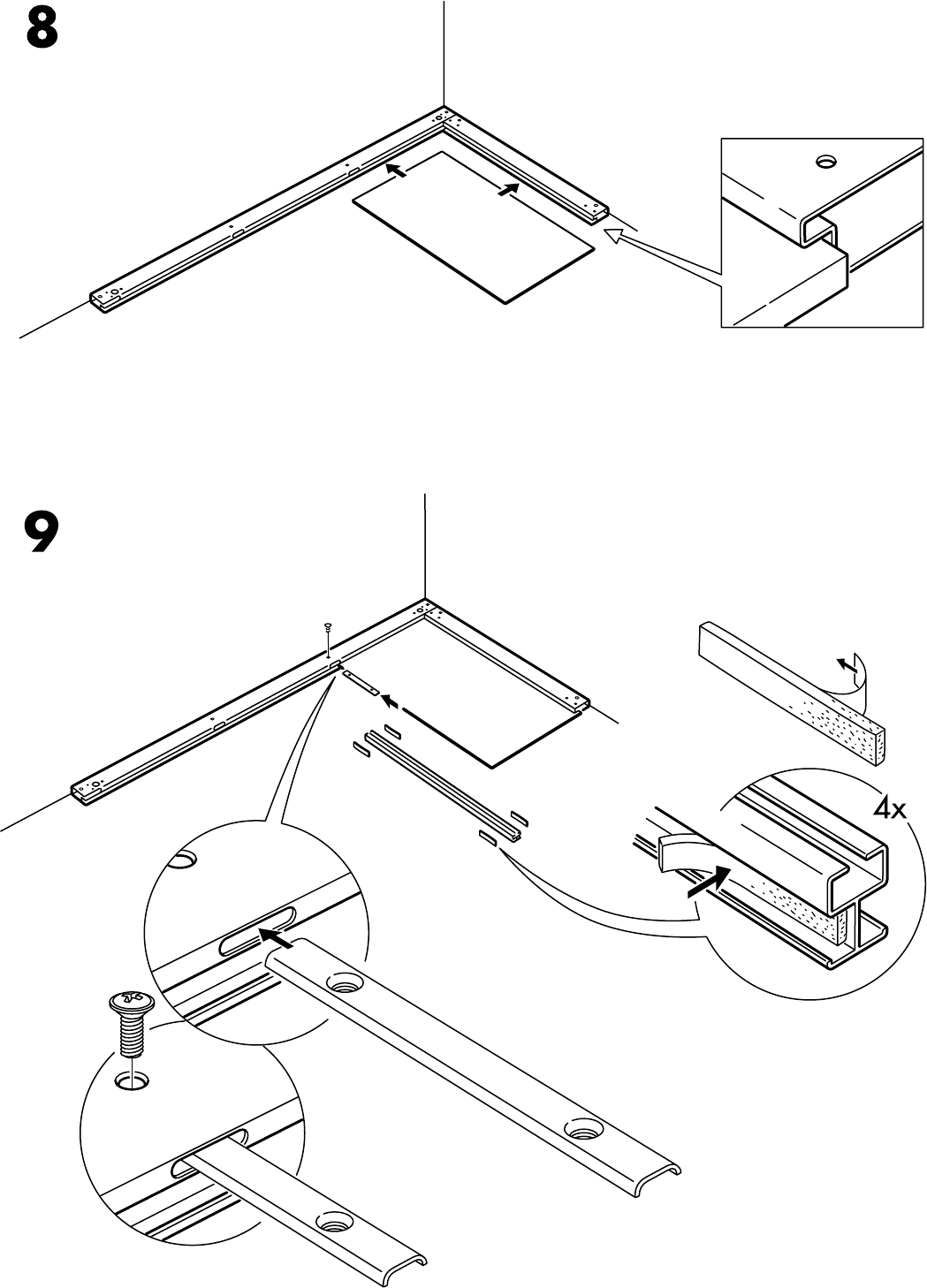 8

9

4x