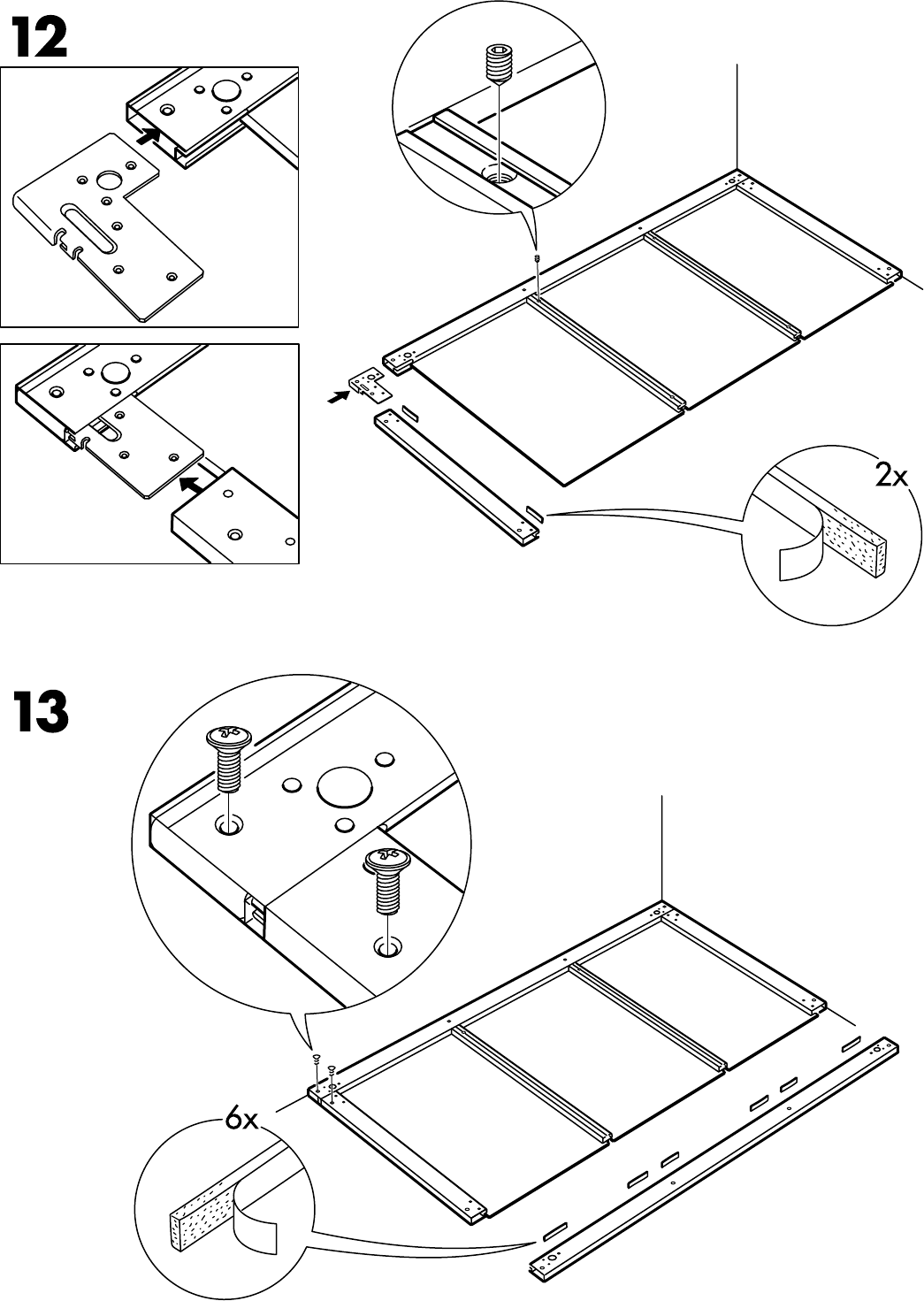 12

2x

13

6x