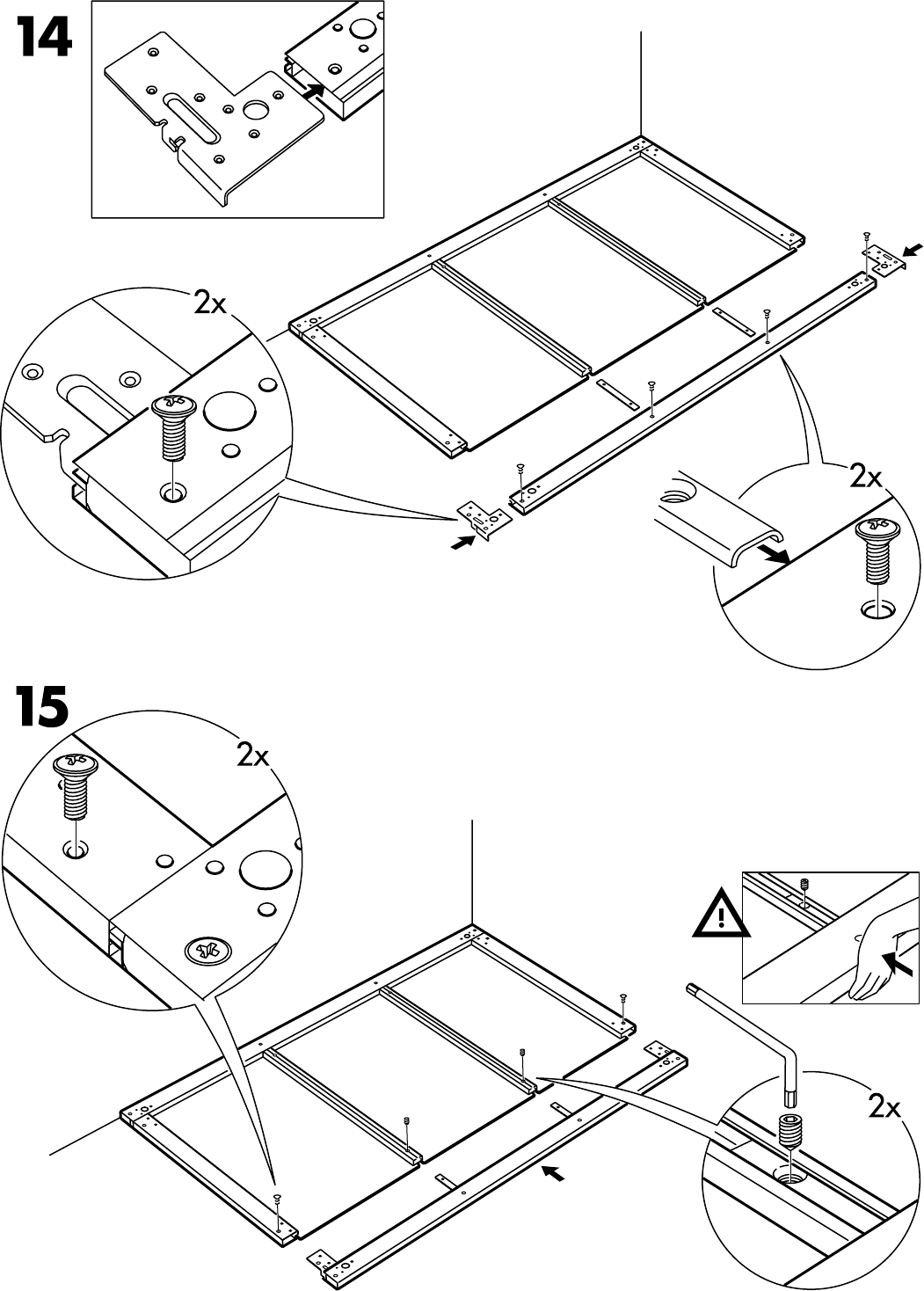 14

2x

2x

15

2x

2x