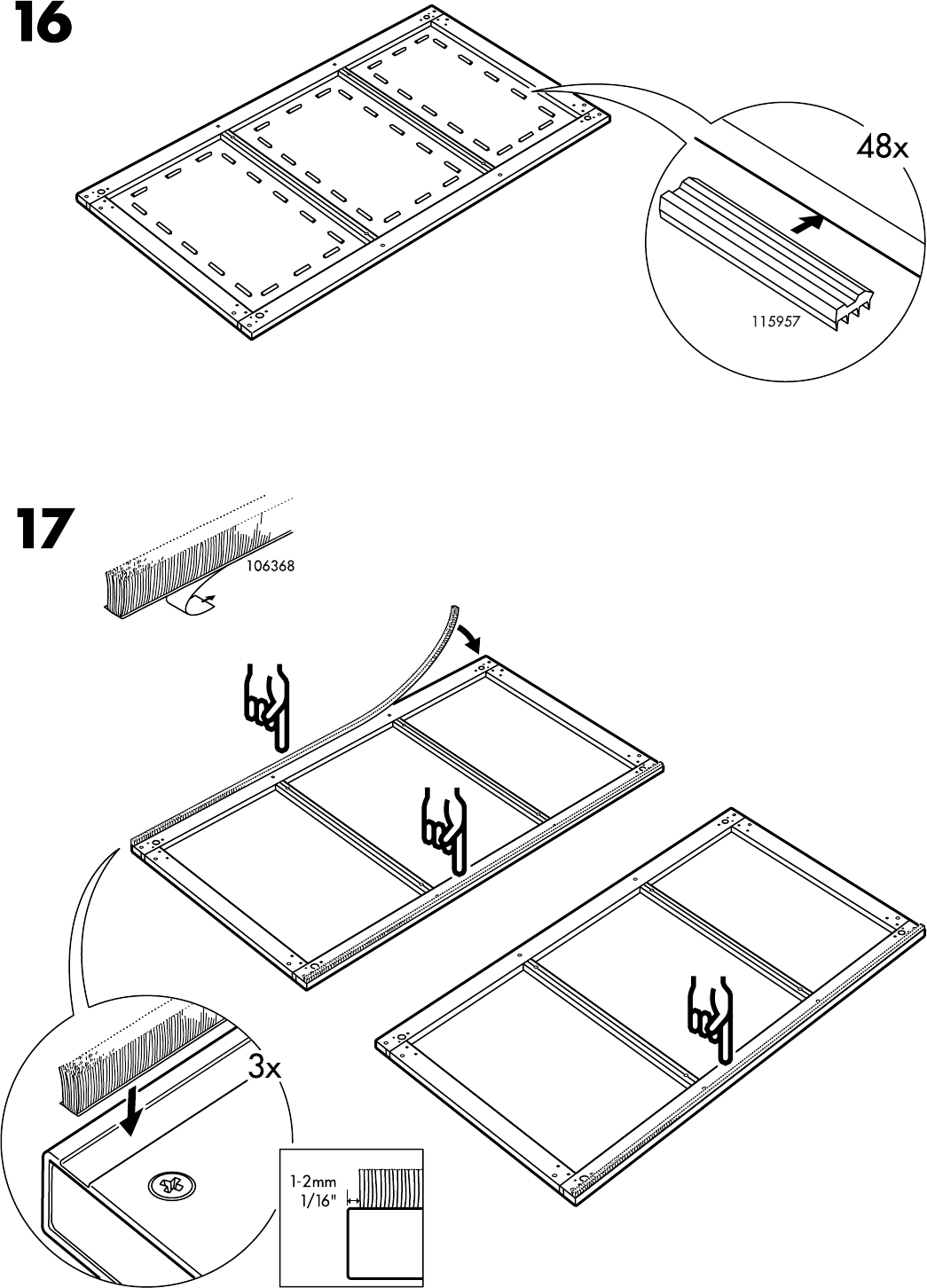 16

48x

115957

17

106368

3x

1-2mm
1/16"