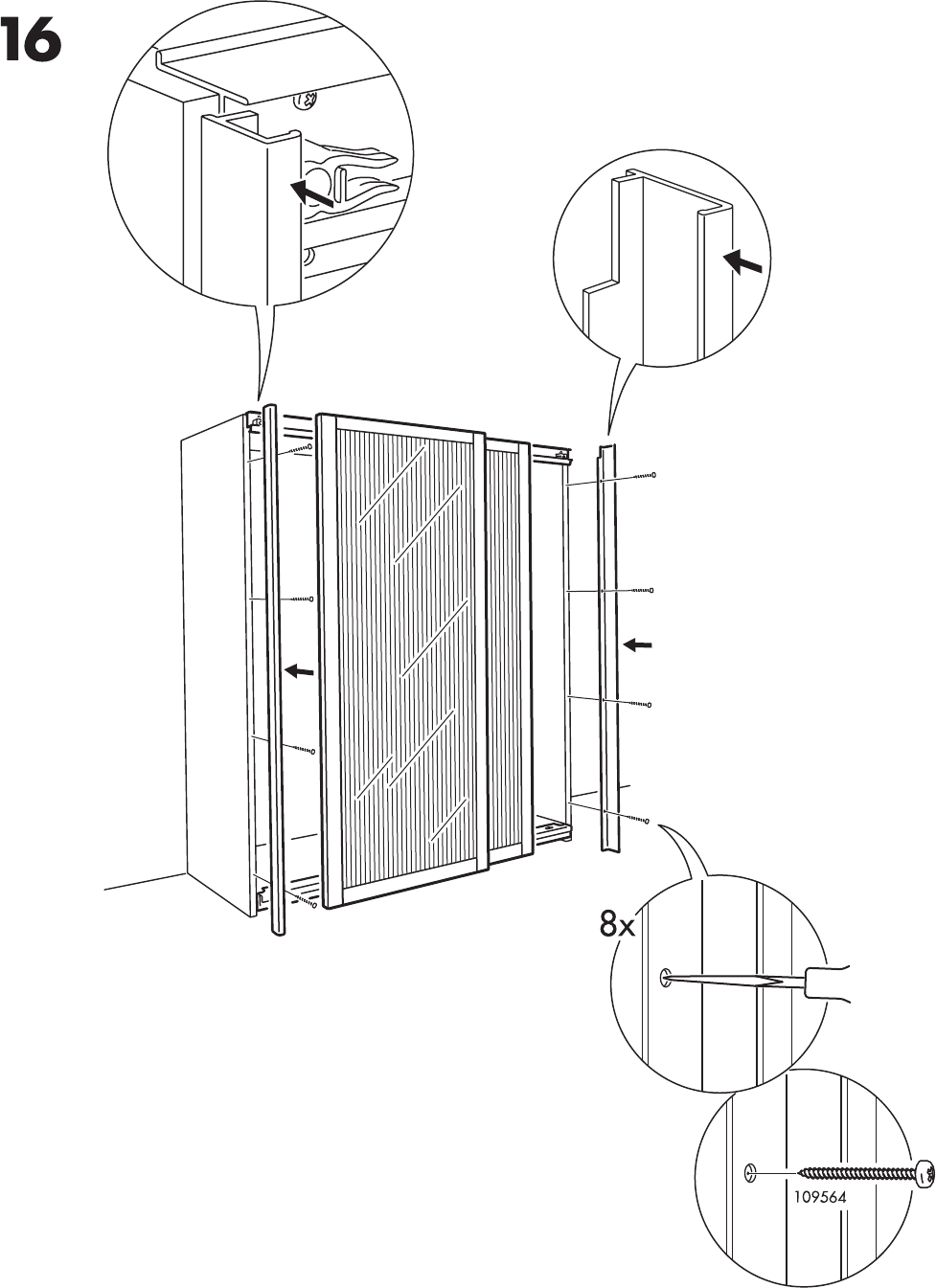 16

8x

109564