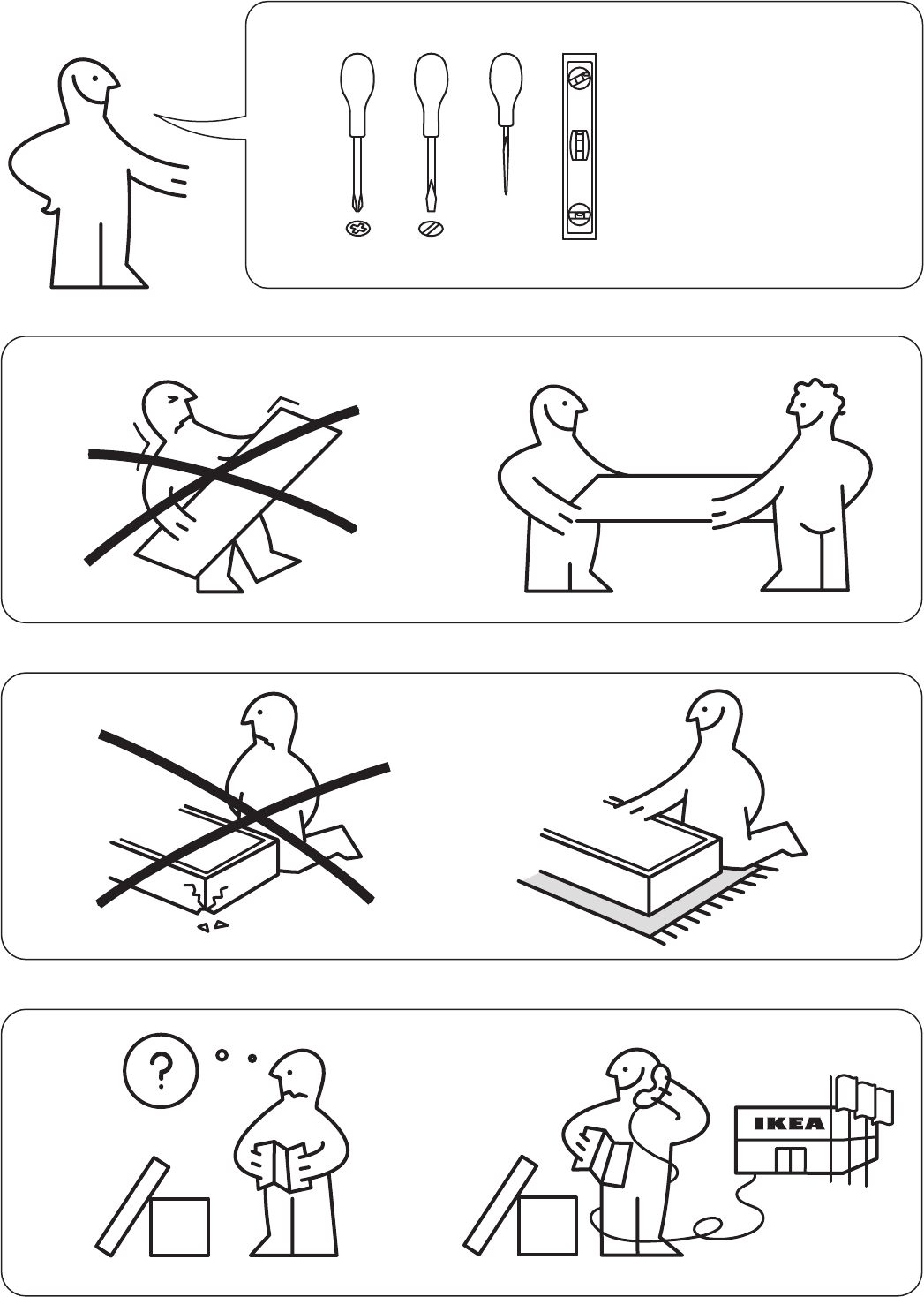 ?

IKEA