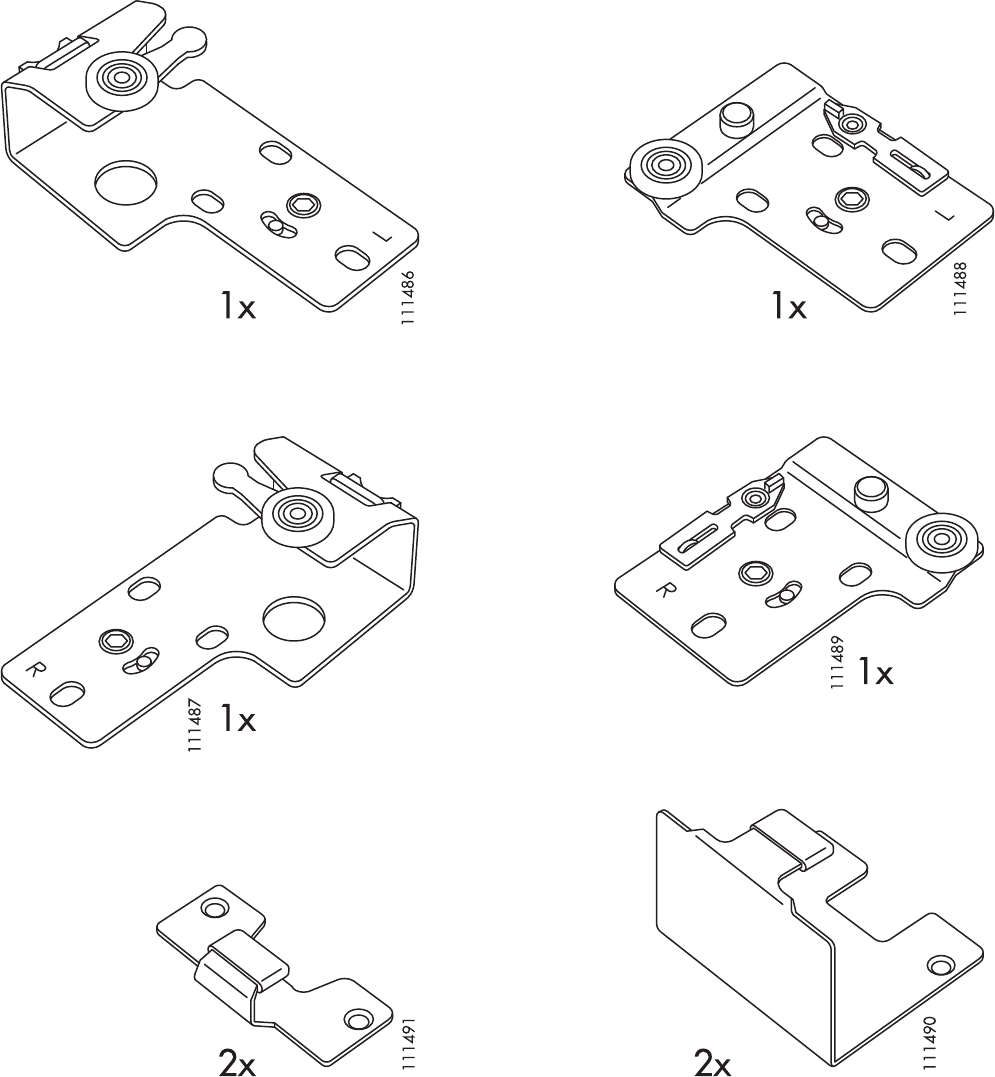 L
1x
111486

L
1x
111488

R
111487
1x

R
111489
1x

2x
111491

2x
111490