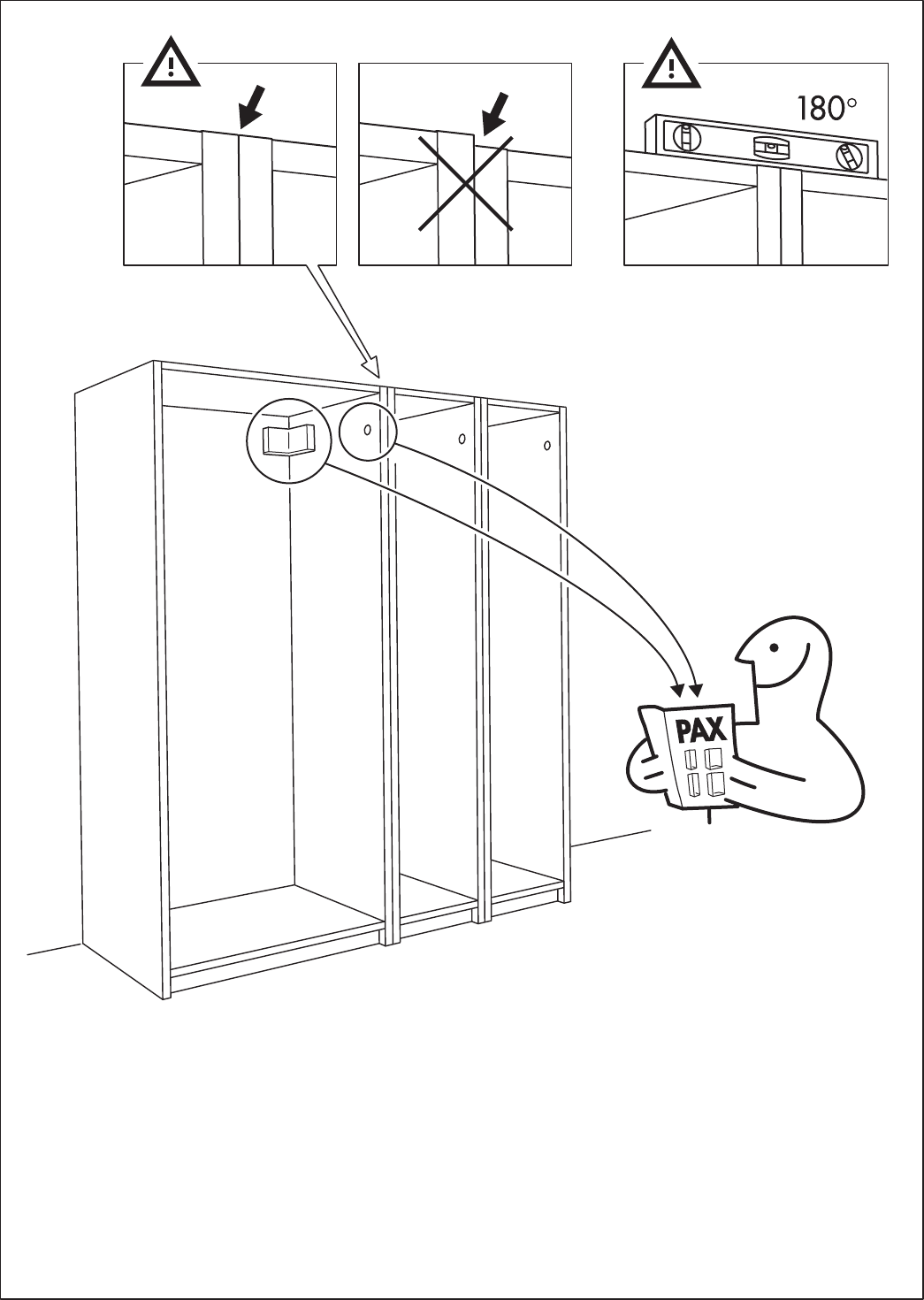 180°

PAX