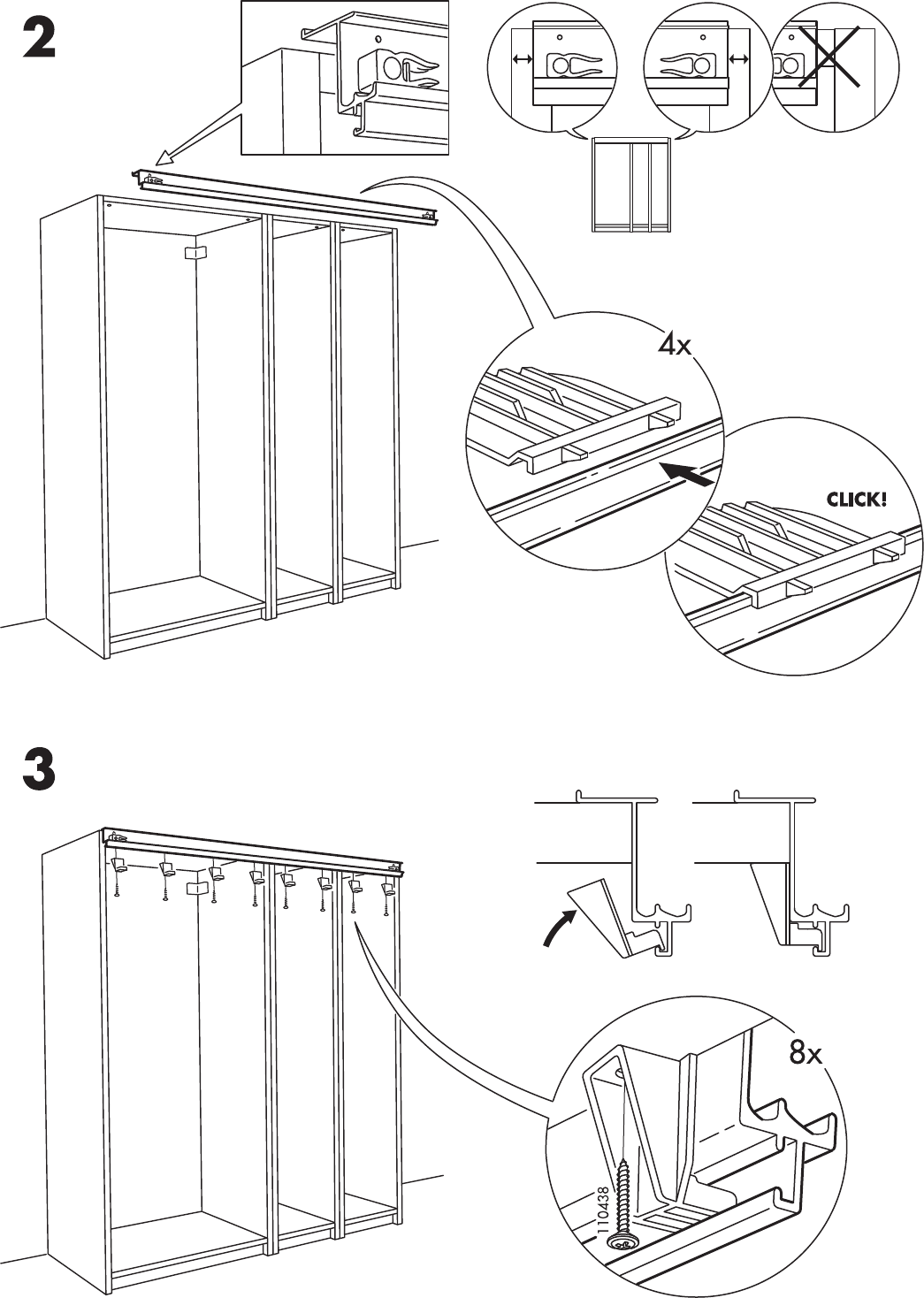 2

4x

CLICK!

3

8x

110438