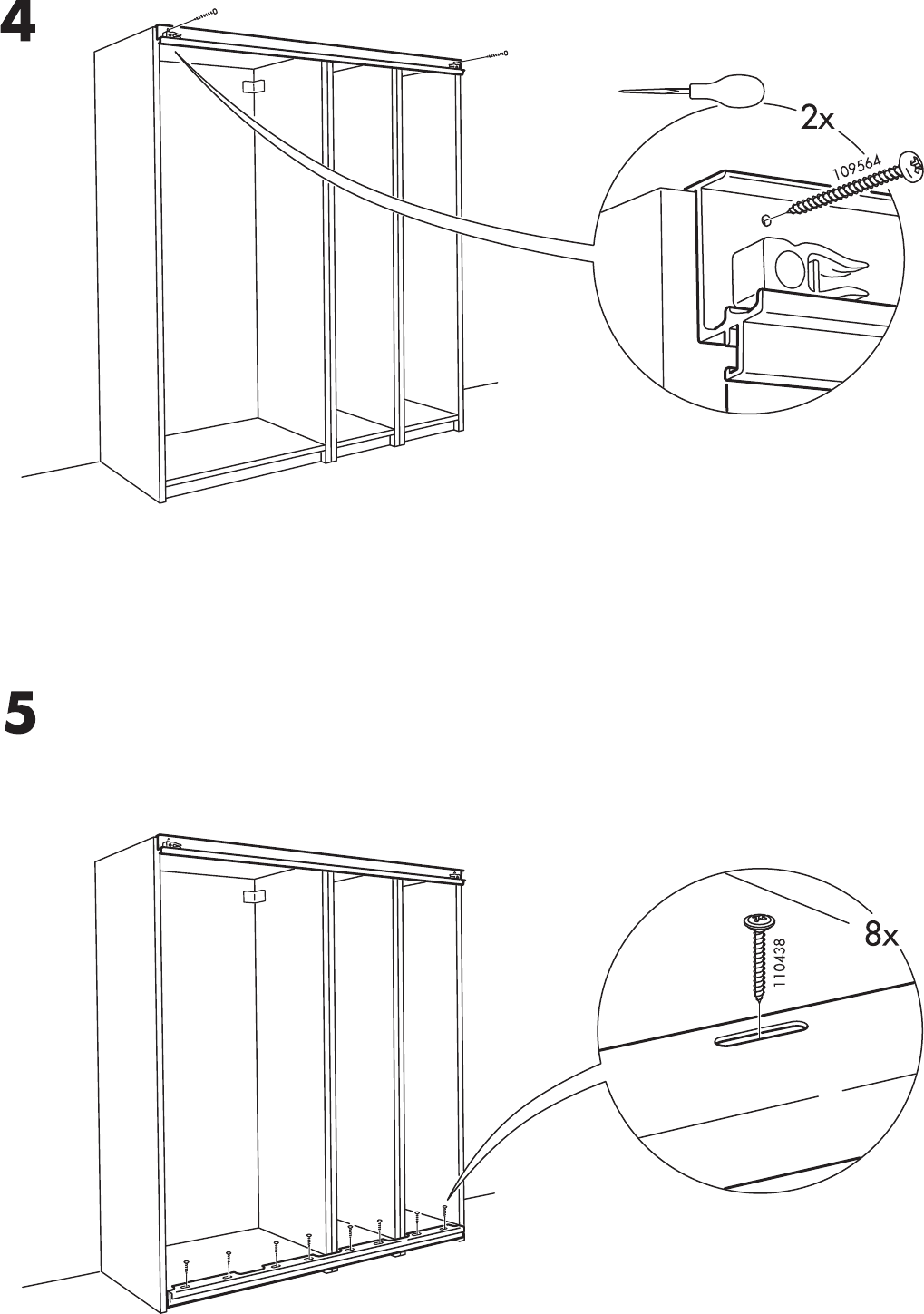 4

2x

109564

5

8x

110438