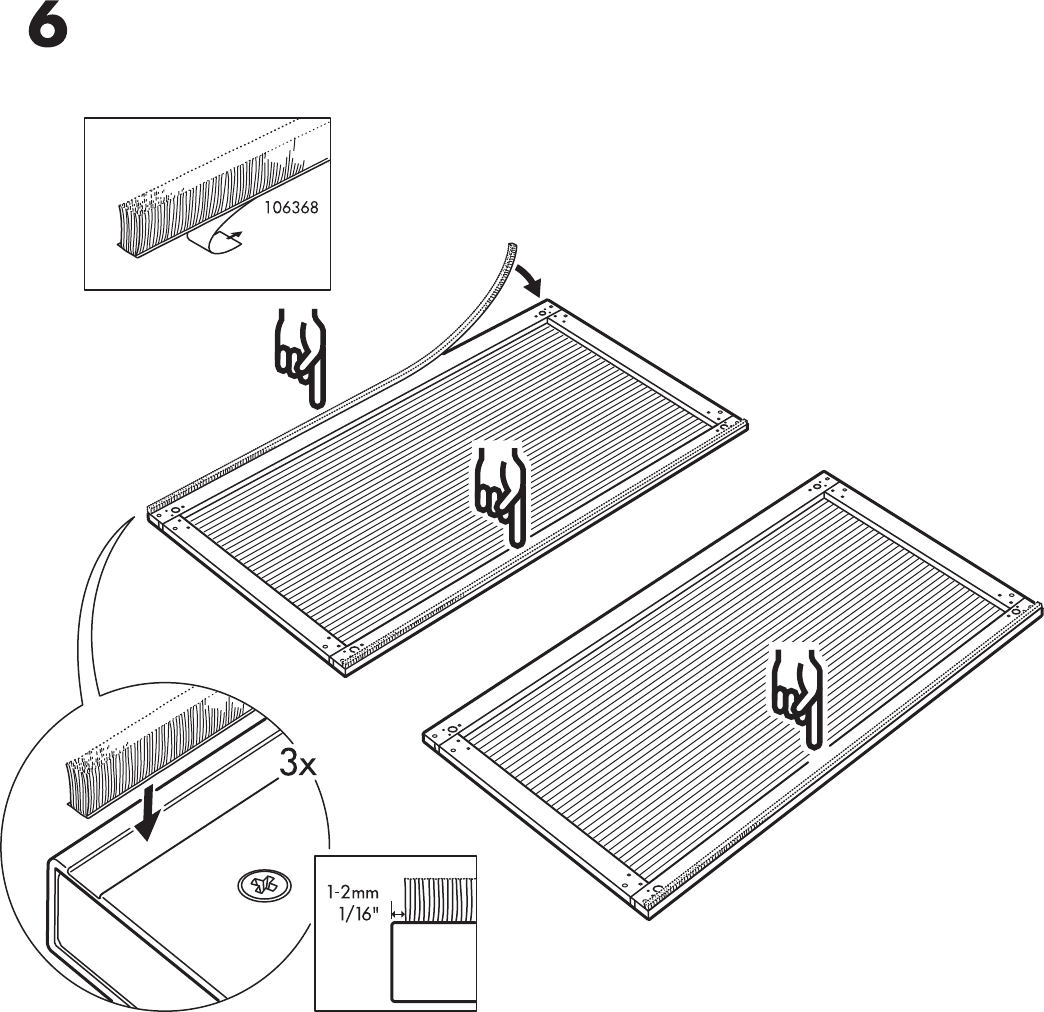 6

106368

3x

1-2mm
1/16"