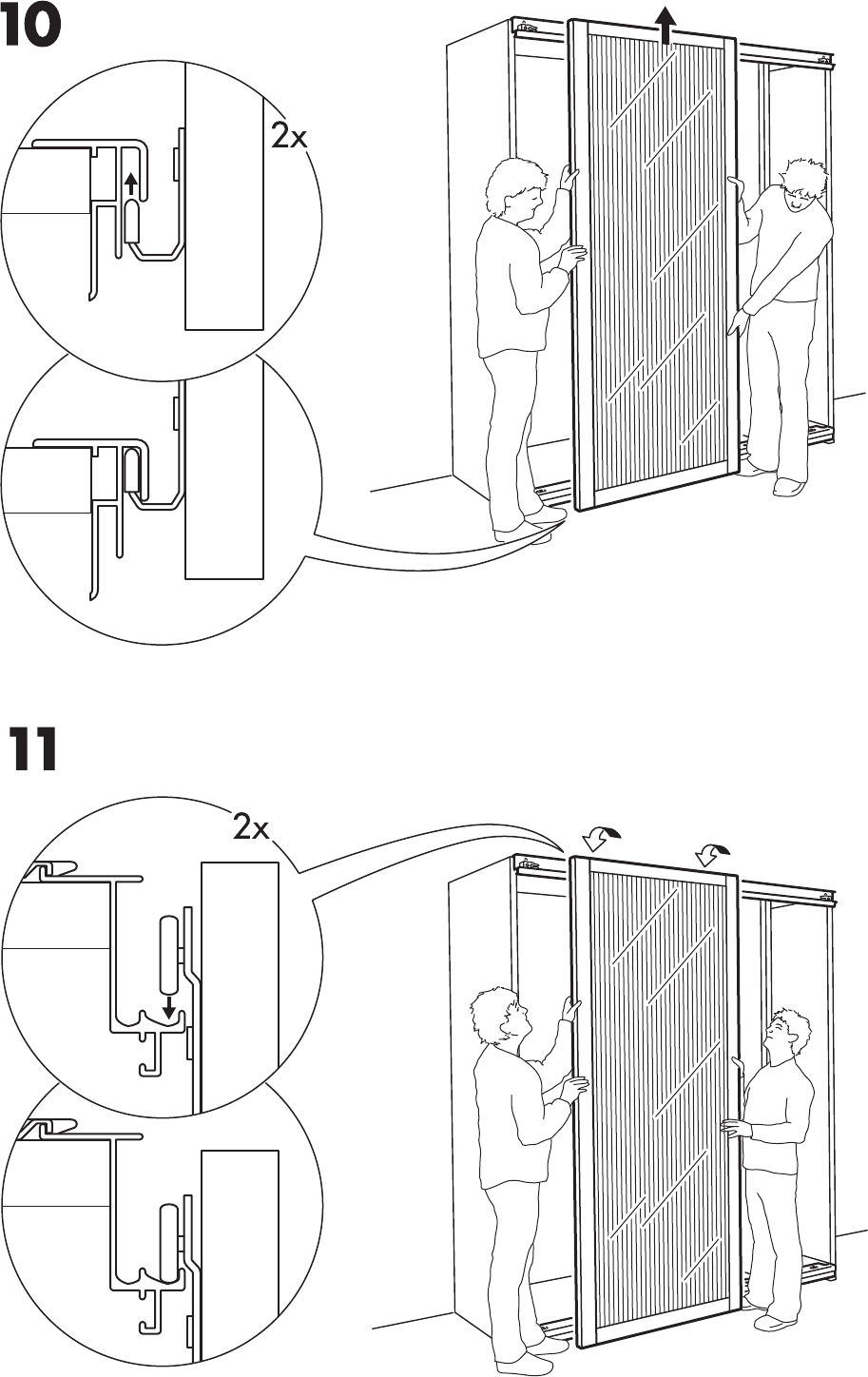 10

2x

11

2x