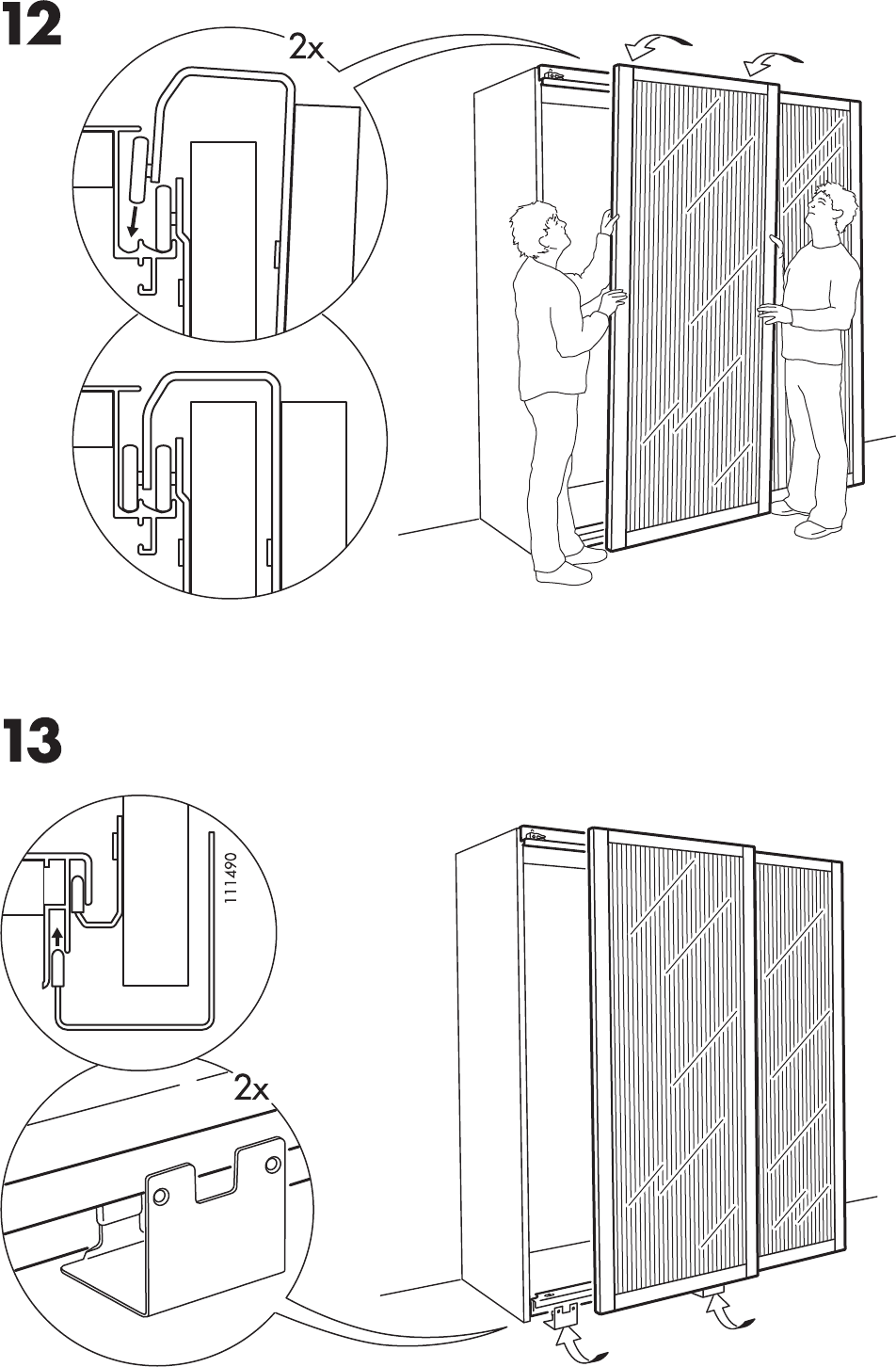 12

2x

13

111490

2x