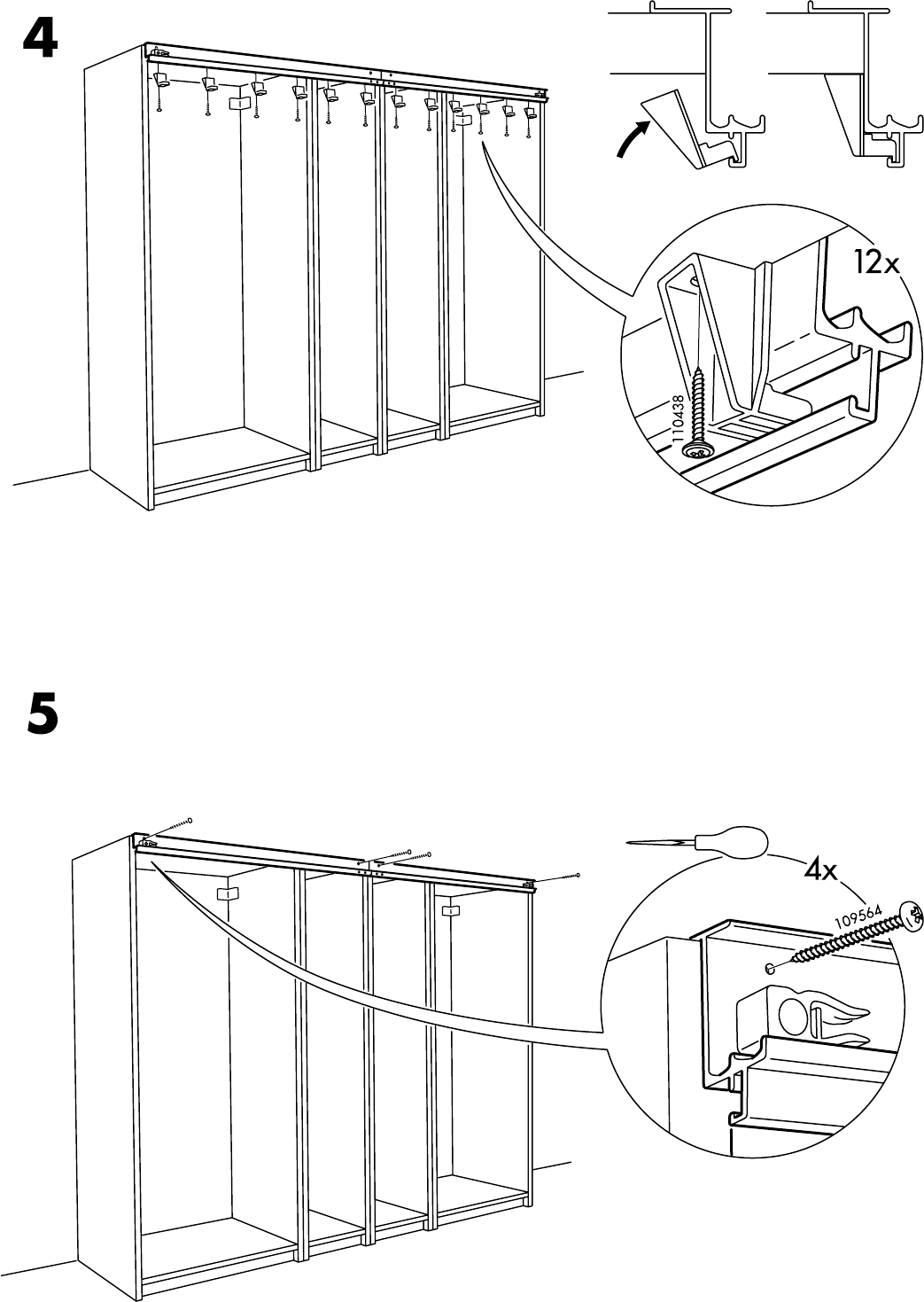 4

12x

110438

5

4x

109564