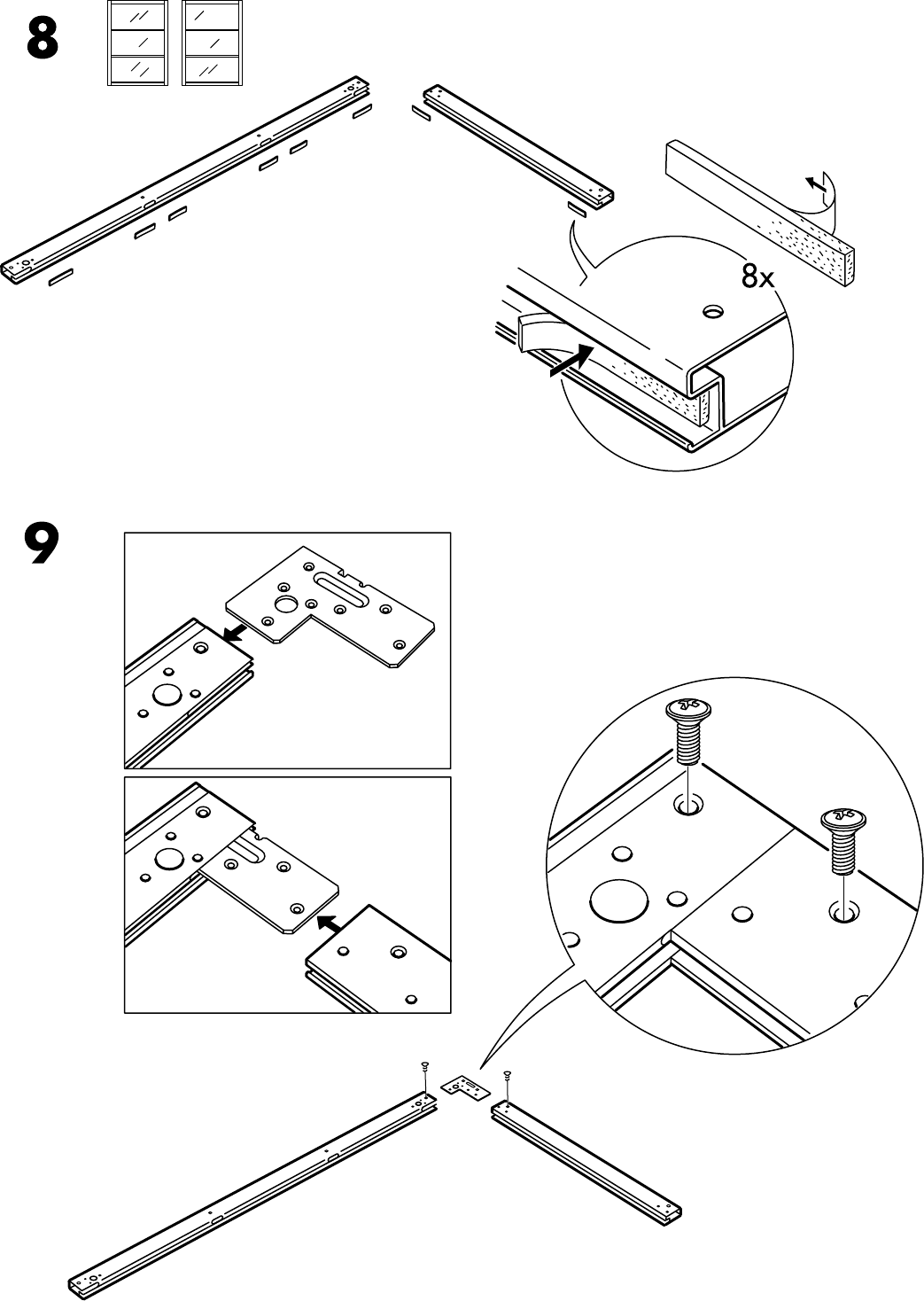 8

8x

9