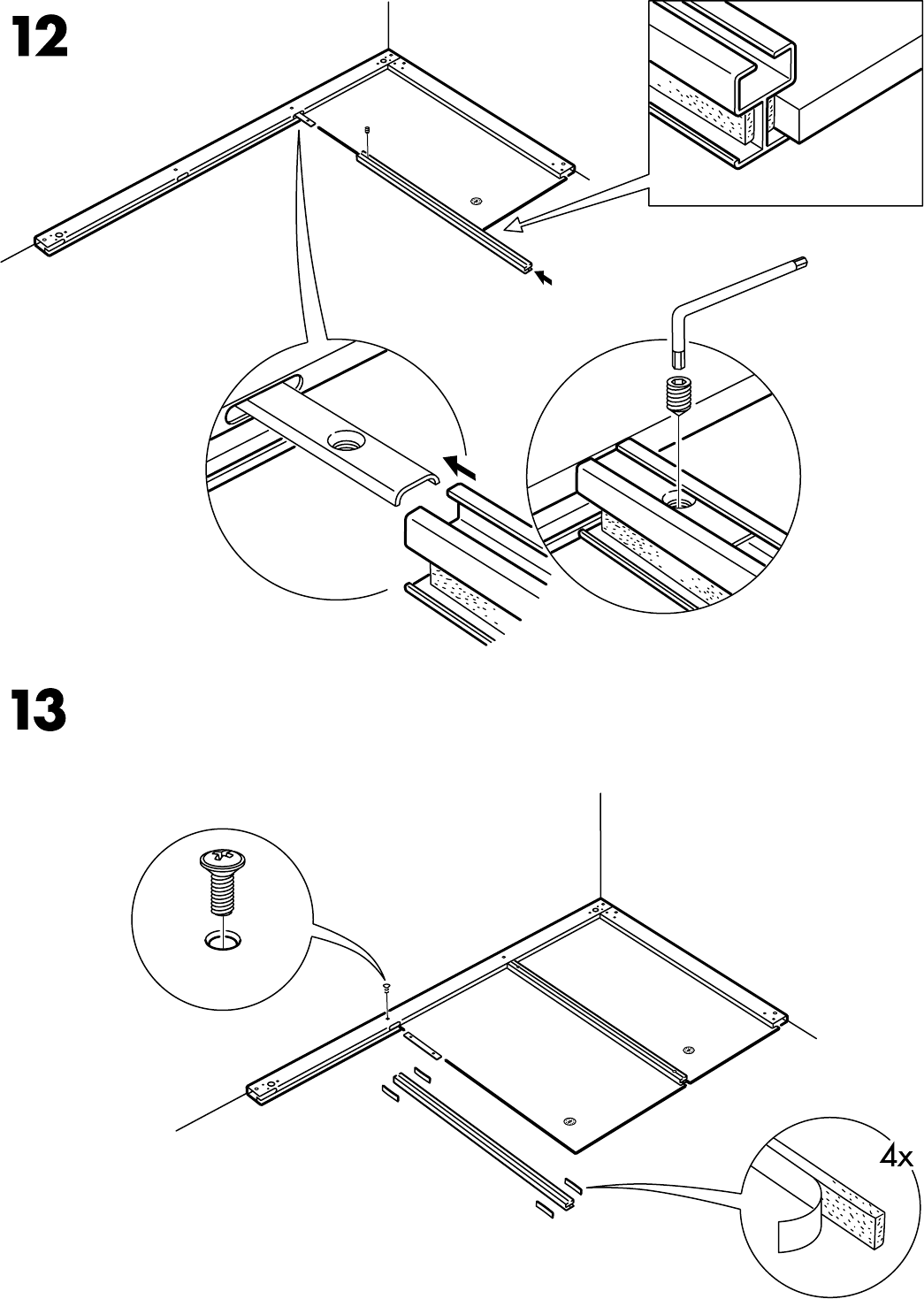 12

13

4x