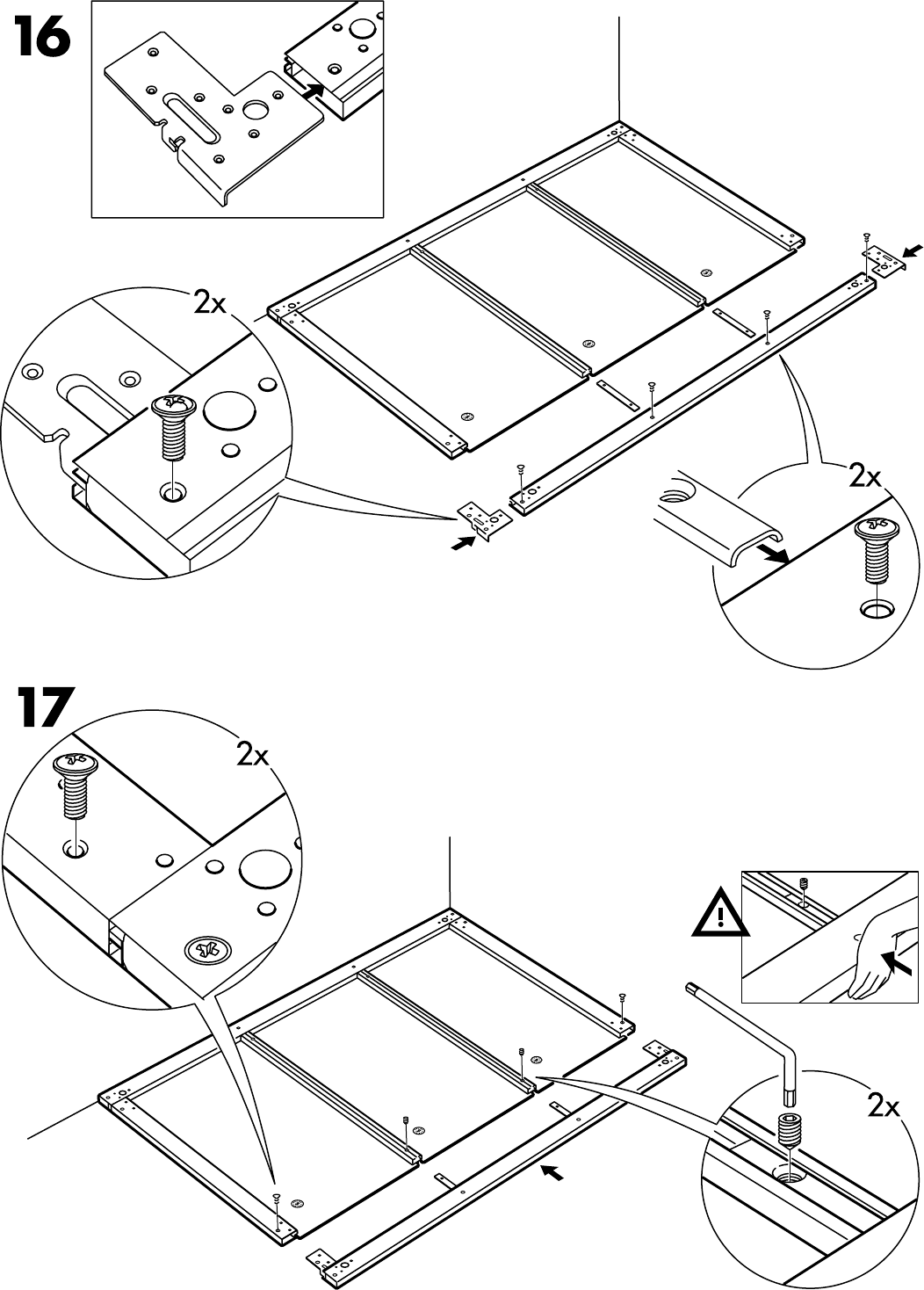 16

2x

2x

17

2x

2x