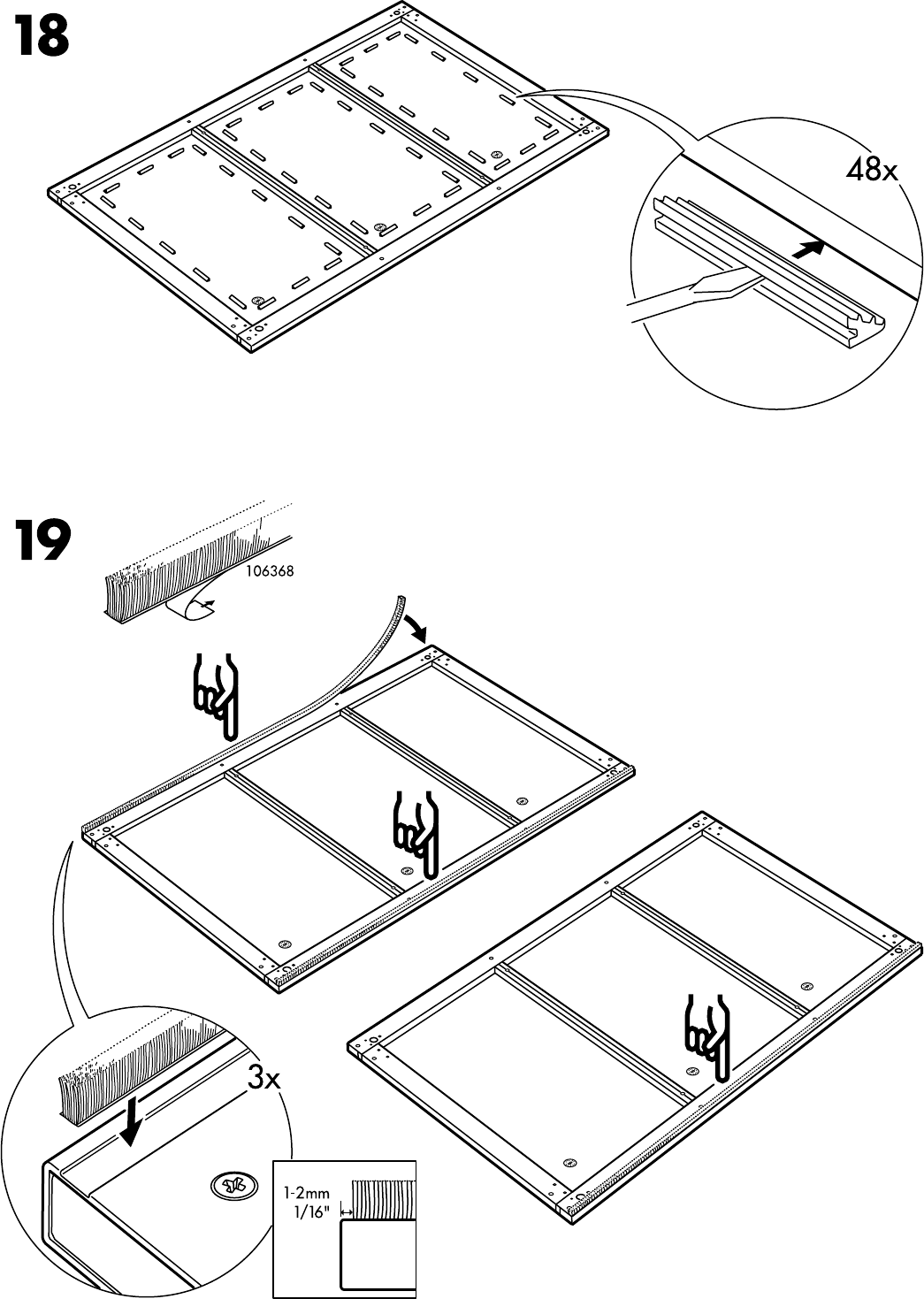 18

48x

19

106368

3x

1-2mm
1/16"