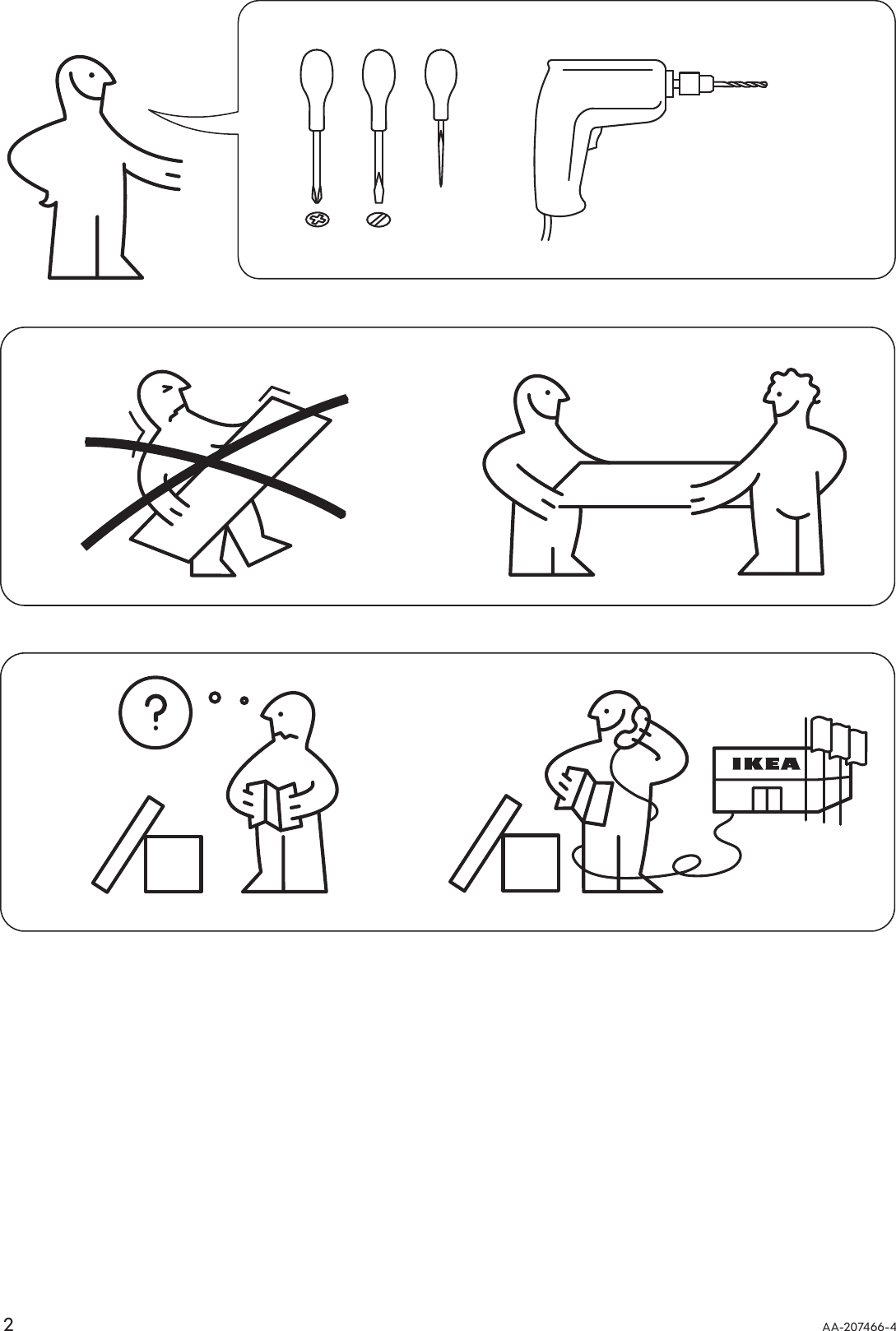 ?

IKEA

2

AA-207466-4