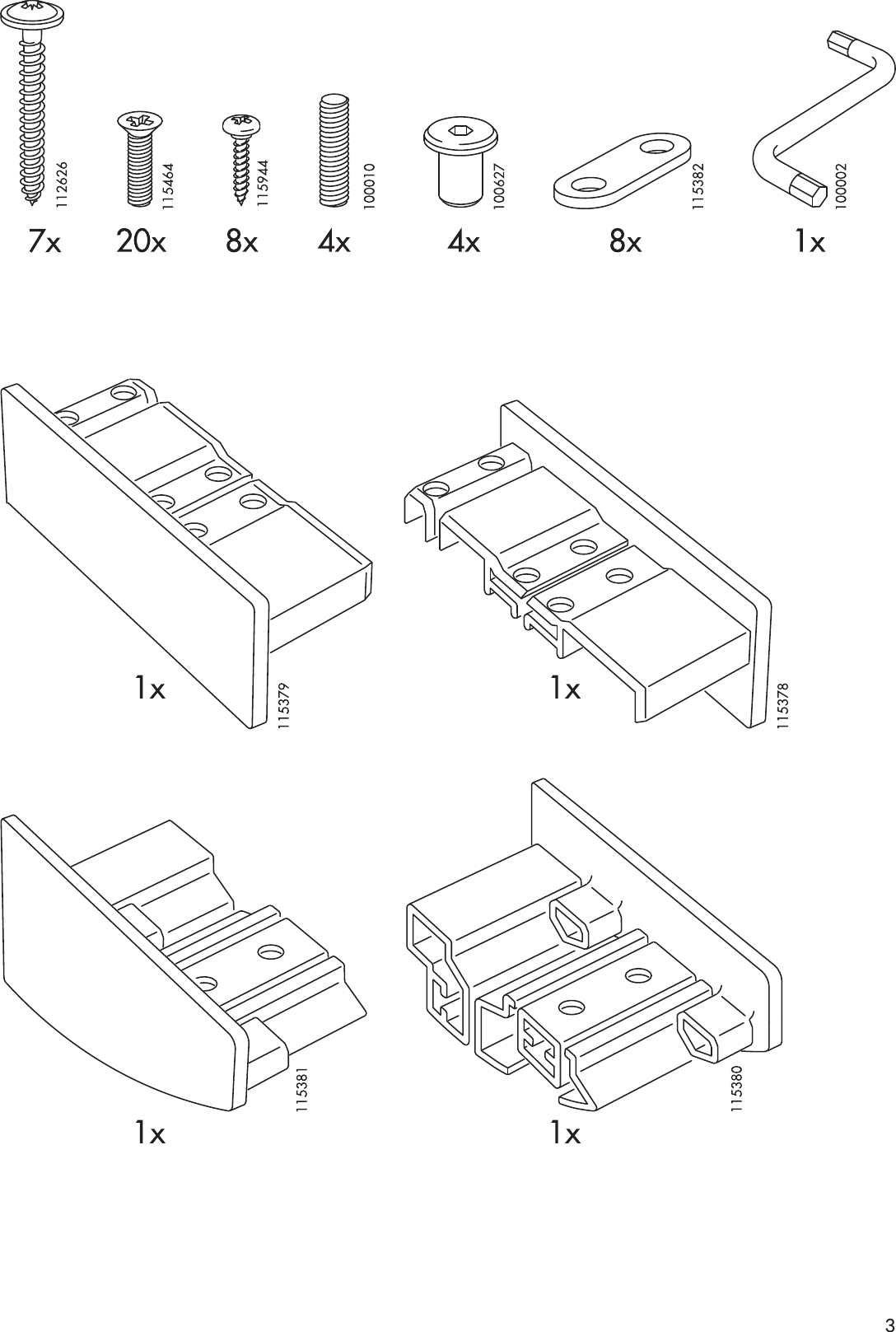 112626
7x

115464
20x

115944
8x

100010
4x

100627
4x

115382
8x

100002
1x

1x
115379

1x
115378

115381
1x

115380
1x

3