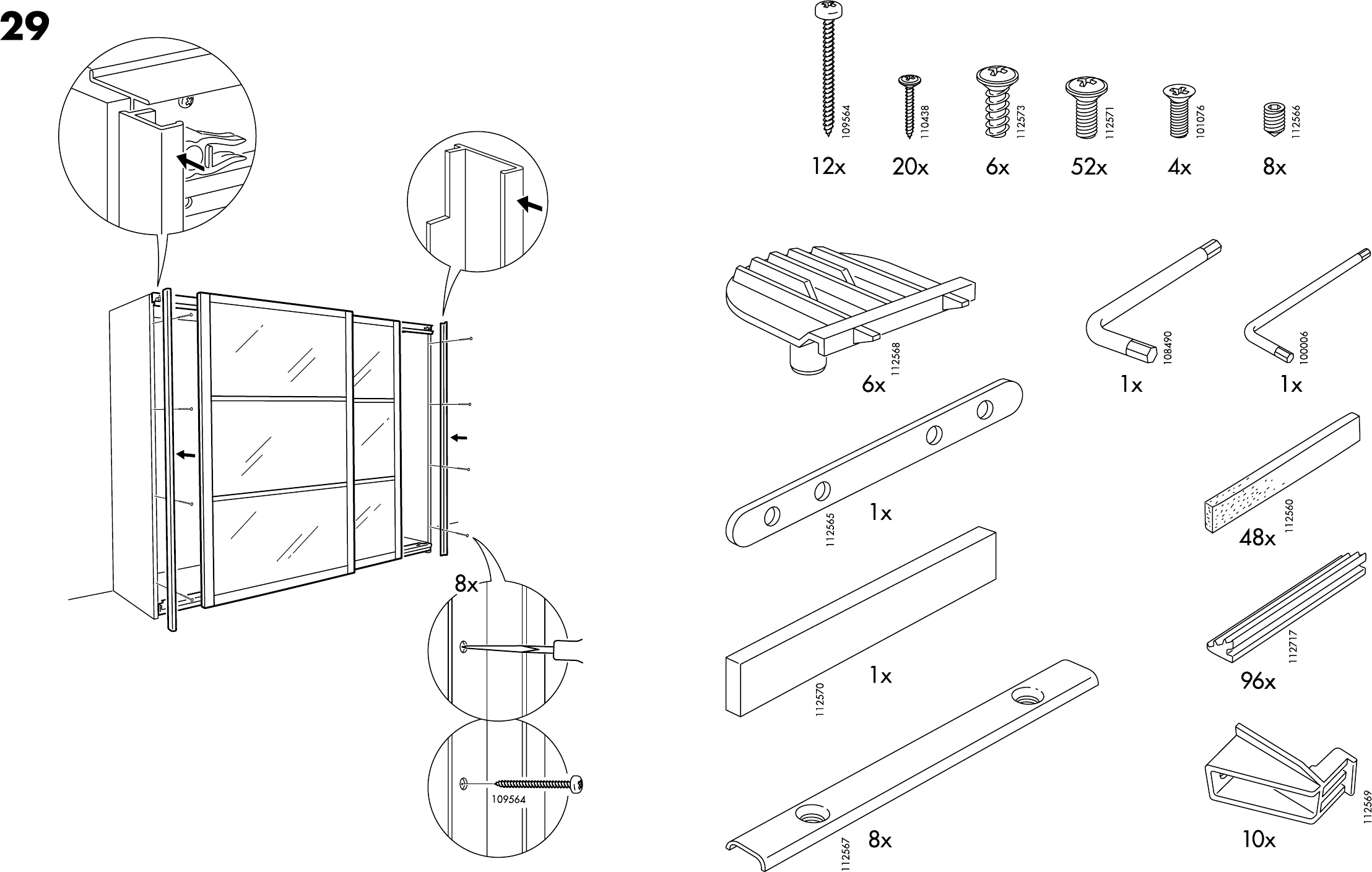 29

8x

109564

109564
12x

110438
20x

112573
6x

112571
52x

101076
4x

112566
8x

112568
6x

108490
1x

100006
1x

112565
1x

112560
48x

112570
1x

112717
96x

112567
8x

112569
10x