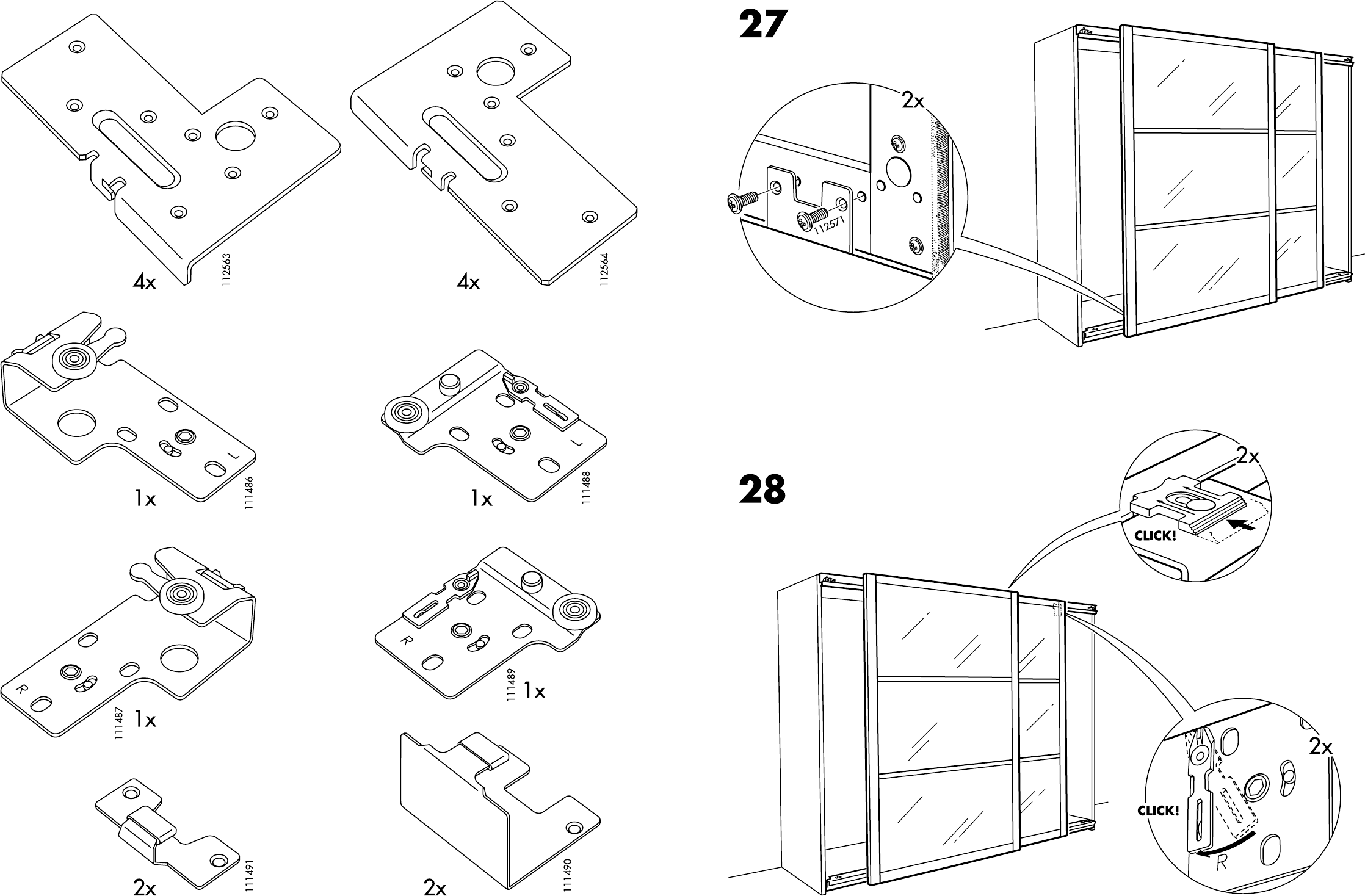 4x
112563

4x
112564

L
1x
111486

L
1x
111488

R
111487
1x

R
111489
1x

2x
111491

2x
111490

27

2x

112571

28

2x

CLICK!

2x

CLICK!

R