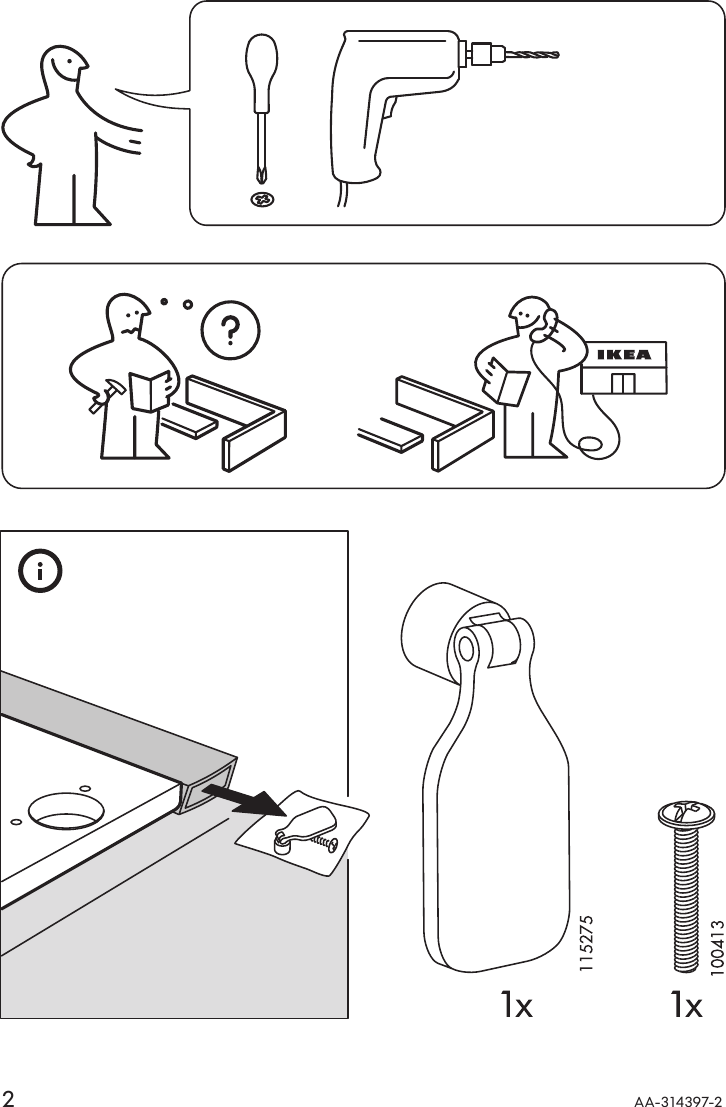 ?

IKEA

i

115275

1x

100413

1x

2

AA-314397-2