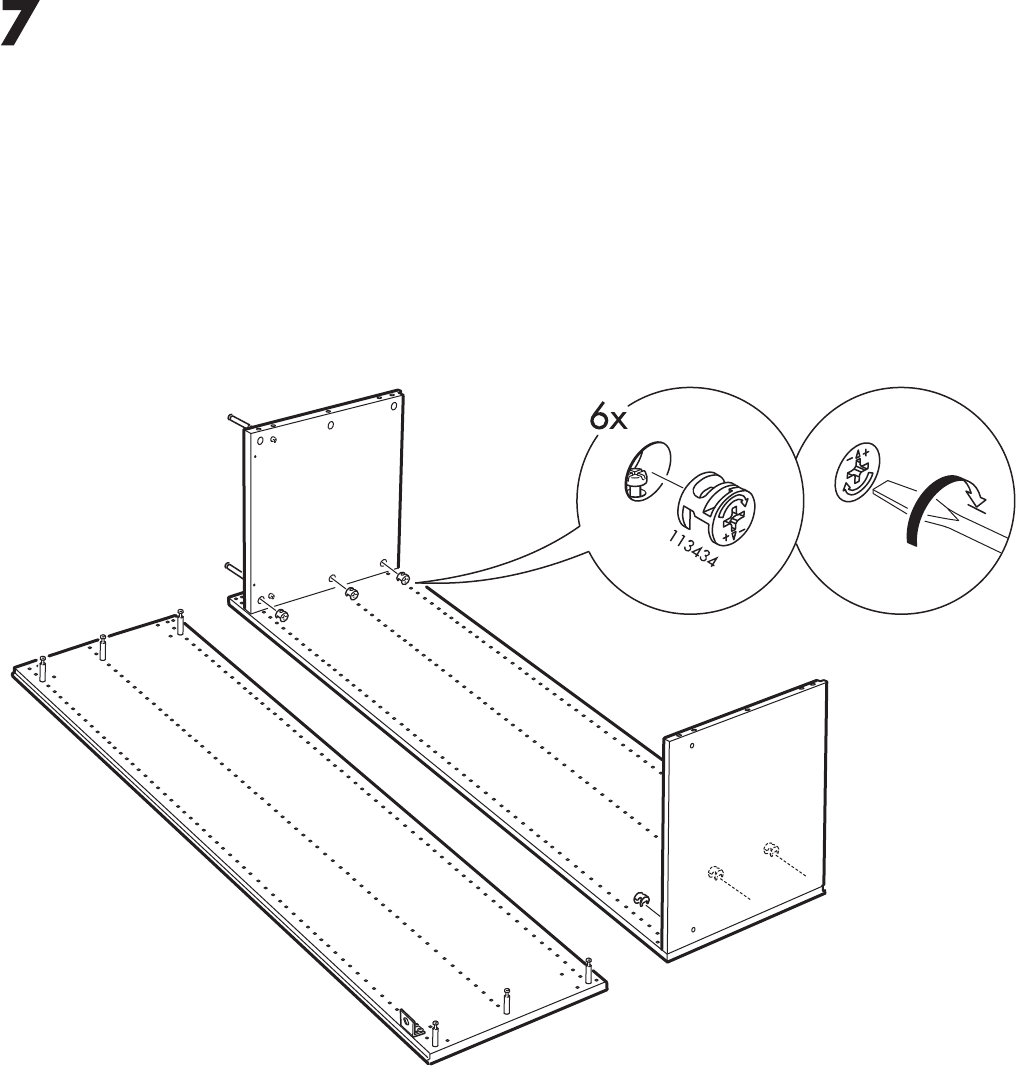 7

6x

113434