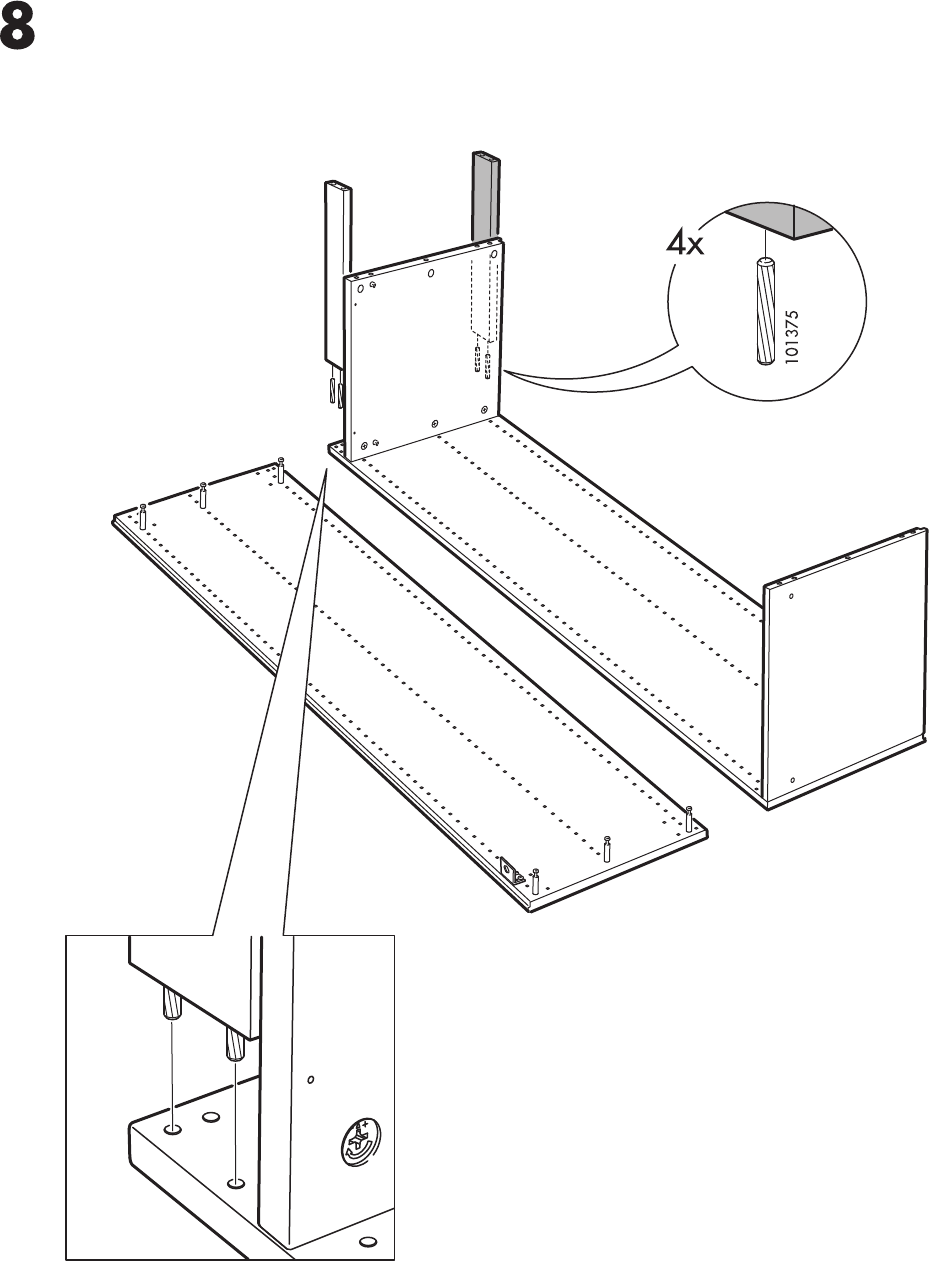 8

4x

101375